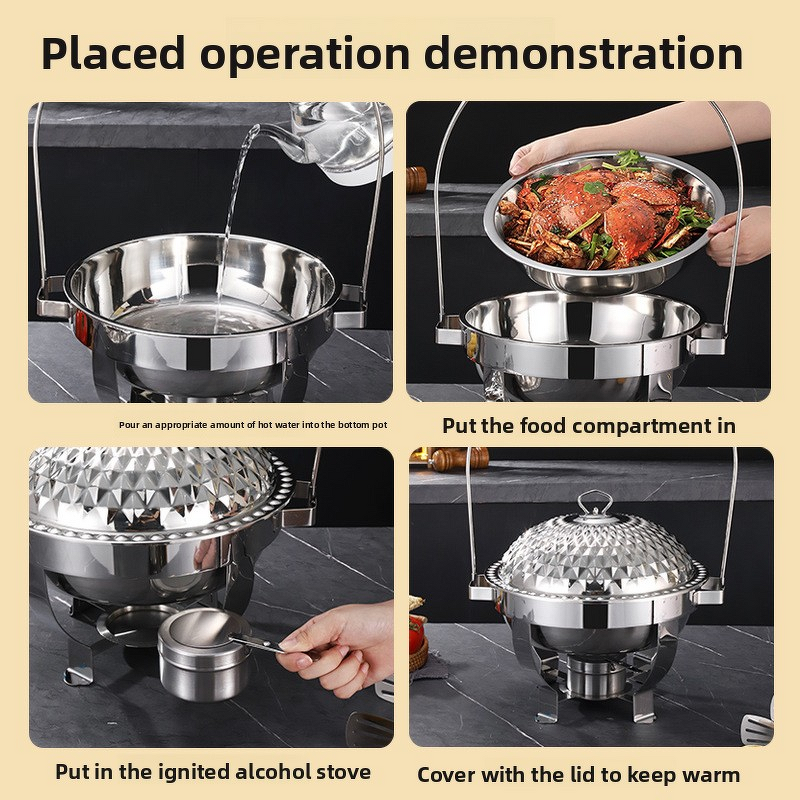 Placed operation demonstration

Pour an appropriate amount of hot water into the bottom pot

Put the food compartment in

Put in the ignited alcohol stove

Cover with the lid to keep warm