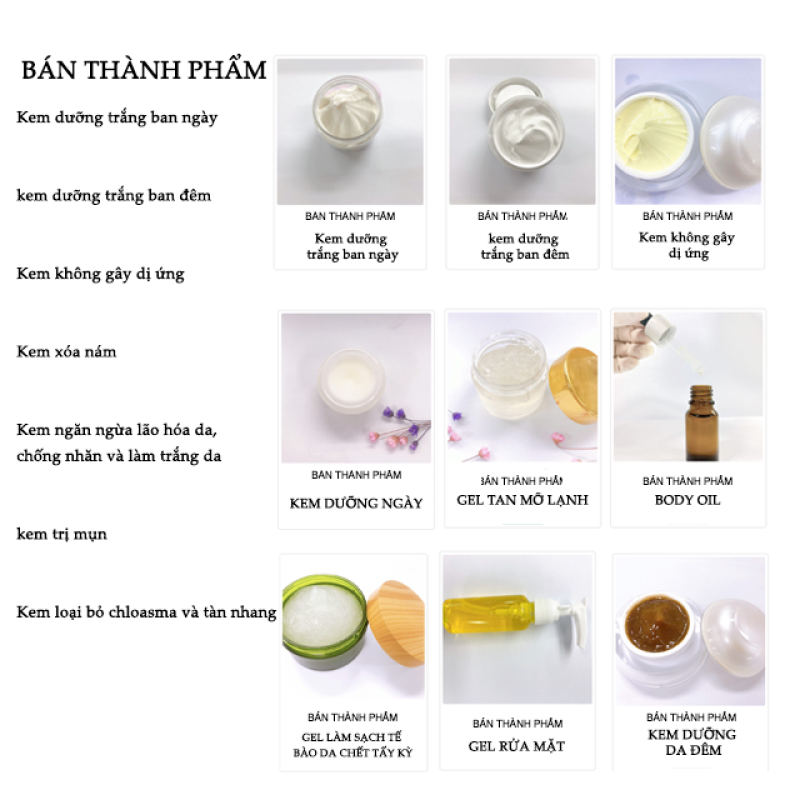 BÁN THÀNH PHẨM

Kem dưỡng trắng ban ngày

kem dưỡng trắng ban đêm

Kem không gây dị ứng

Kem xóa nám

Kem ngăn ngừa lão hóa da, chống nhăn và làm trắng da

kem trị mụn

Kem loại bỏ chloasma và tàn nhang

BAN THANH PHẨM
Kem dưỡng trắng ban ngày

BÁN THÀNH PHẨM
kem dưỡng trắng ban đêm

BÁN THÀNH PHẨM
Kem không gây dị ứng

BAN THANH PHẨM
KEM DƯỠNG NGÀY

BÁN THÀNH PHẨM
GEL TAN MỠ LẠNH

BÁN THÀNH PHẨM
BODY OIL

BÁN THÀNH PHẨM
GEL LÀM SẠCH TẾ BÀO DA CHẾT TẨY KỲ

BÁN THÀNH PHẨM
GEL RỬA MẶT

BÁN THÀNH PHẨM
KEM DƯỠNG DA ĐÊM