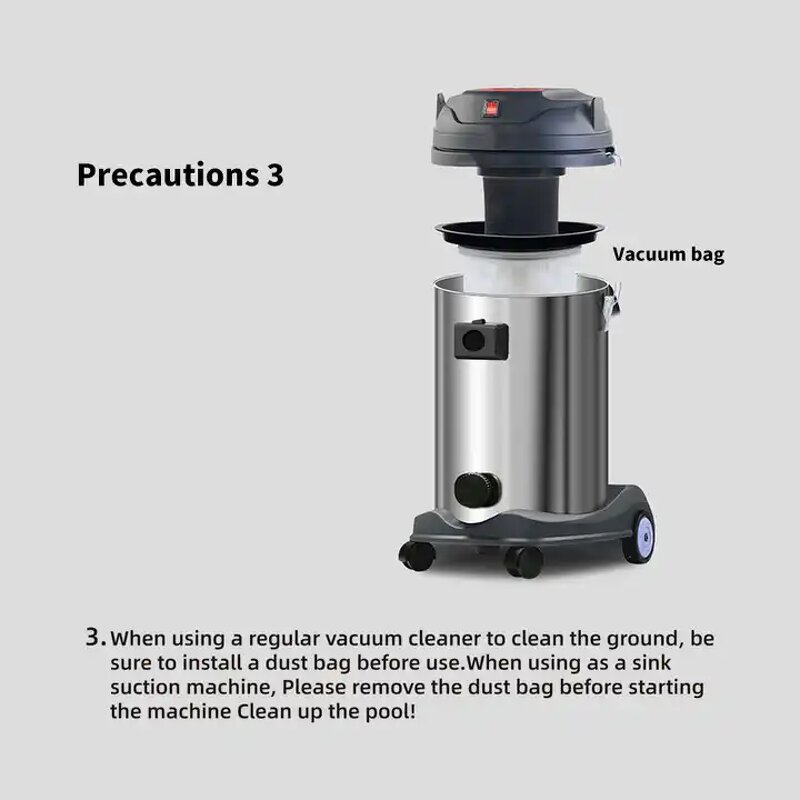 Precautions 3

Vacuum bag

3. When using a regular vacuum cleaner to clean the ground, be sure to install a dust bag before use.When using as a sink suction machine, Please remove the dust bag before starting the machine Clean up the pool!