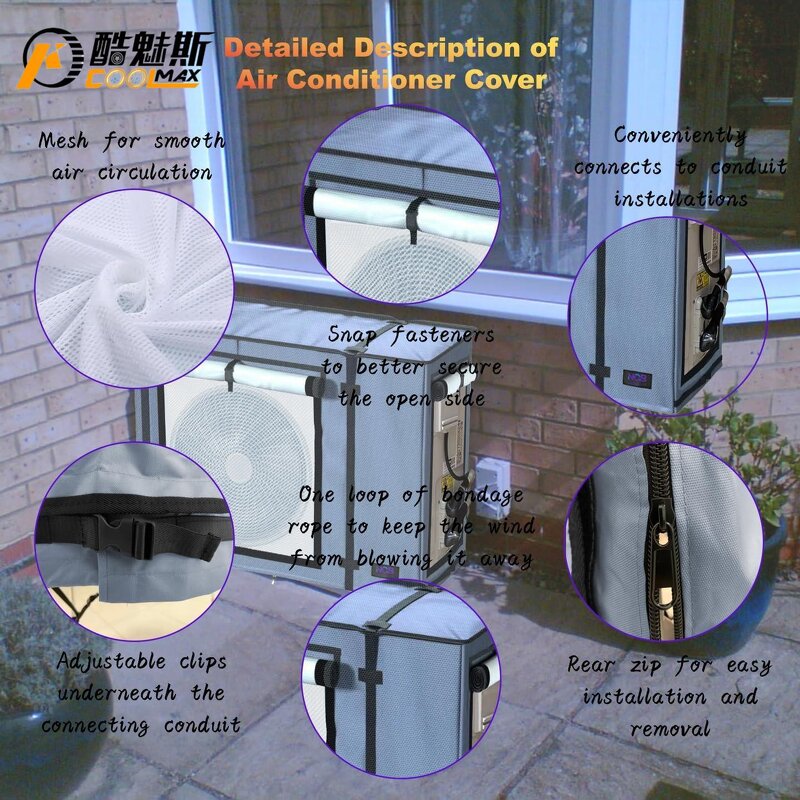 酷魅斯
COOLMAX

Detailed Description of Air Conditioner Cover

Mesh for smooth air circulation

Conveniently connects to conduit installations

Snap fasteners to better secure the open side

One loop of bondage rope to keep the wind from blowing it away

Adjustable clips underneath the connecting conduit

Rear zip for easy installation and removal