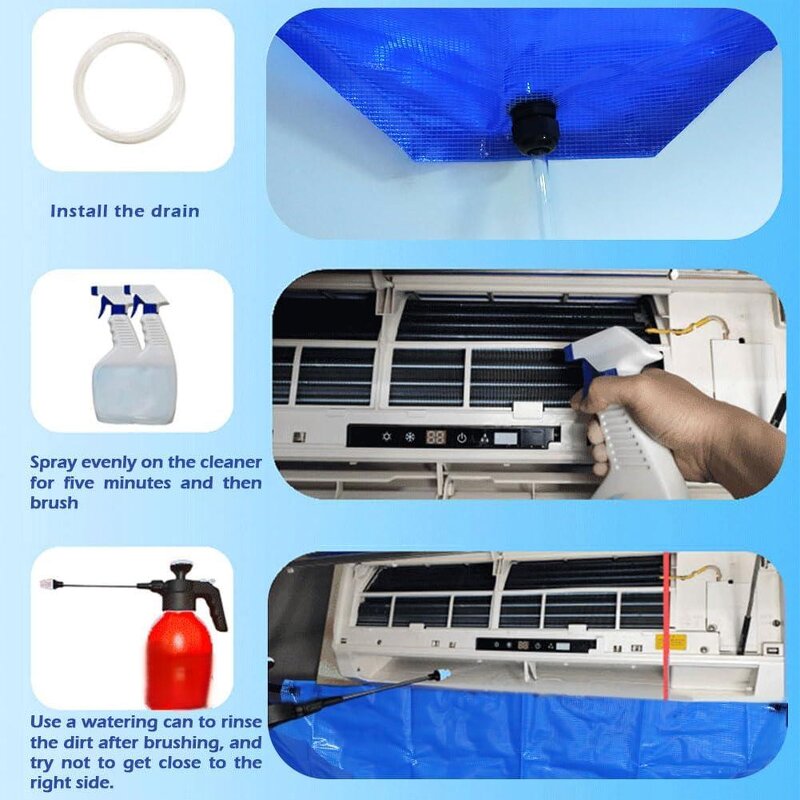 Install the drain

Spray evenly on the cleaner for five minutes and then brush

Use a watering can to rinse the dirt after brushing, and try not to get close to the right side.