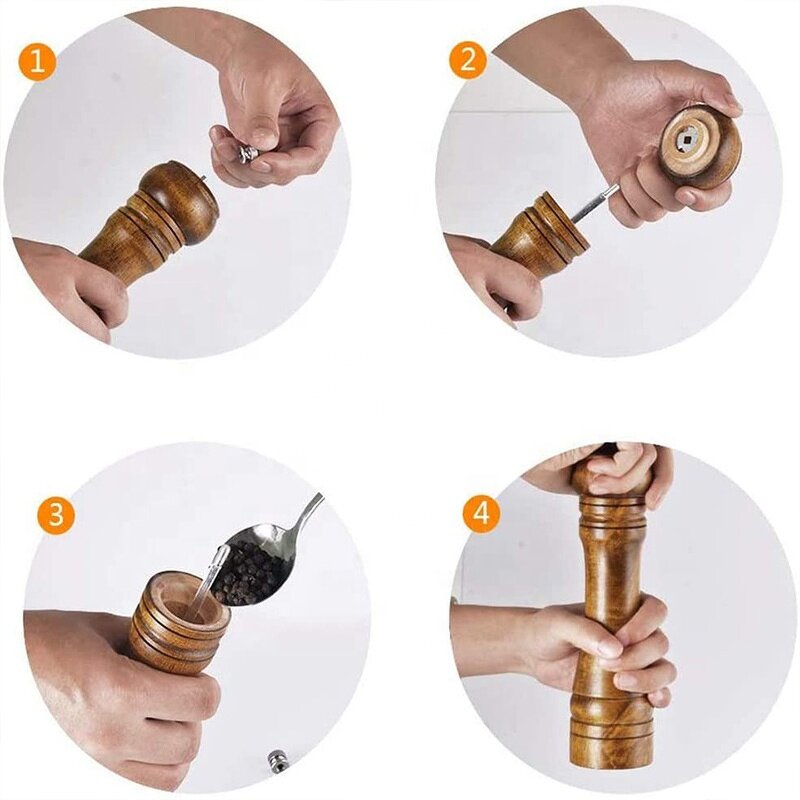 1

2

3

4