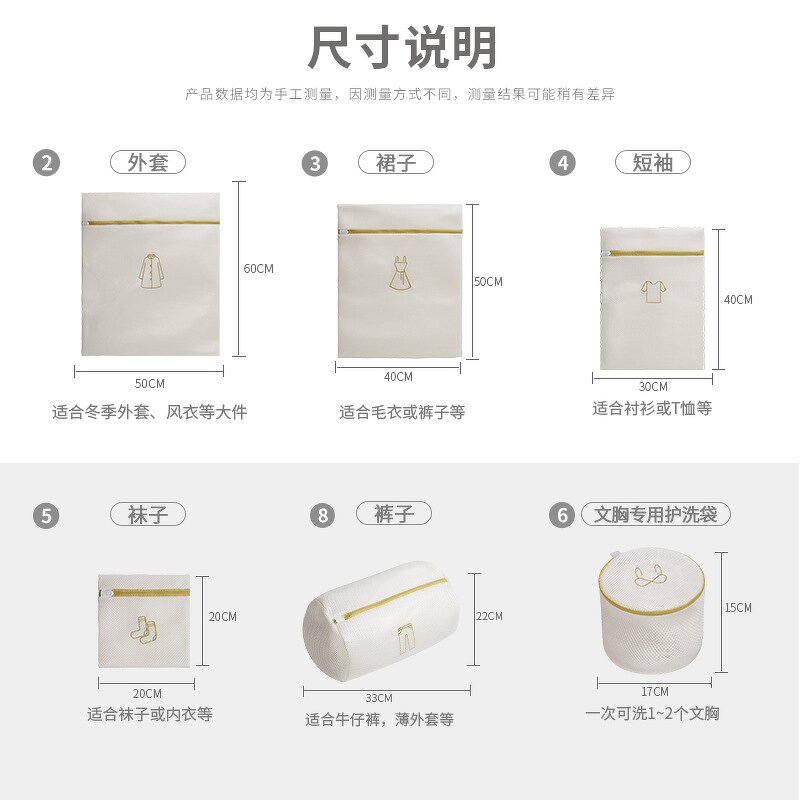 尺寸说明

产品数据均为手工测量，因测量方式不同，测量结果可能稍有差异

2 外套

60CM

50CM

适合冬季外套、风衣等大件

3 裙子

50CM

40CM

适合毛衣或裤子等

4 短袖

40CM

30CM

适合衬衫或T恤等

5 袜子

20CM

20CM

适合袜子或内衣等

8 裤子

22CM

33CM

适合牛仔裤，薄外套等

6 文胸专用护洗袋

15CM

17CM

一次可洗1~2个文胸