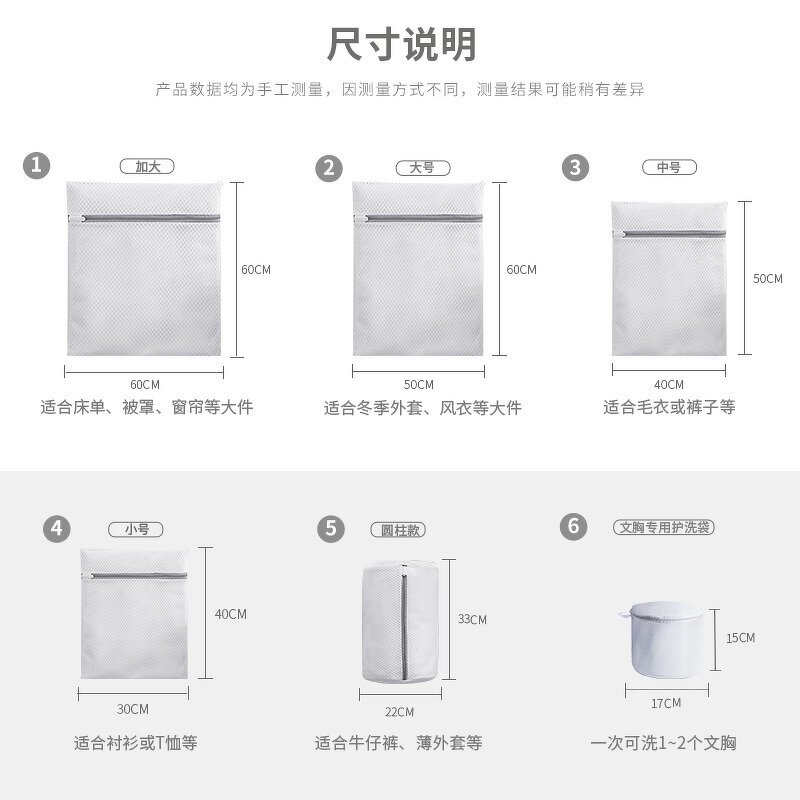 尺寸说明

产品数据均为手工测量，因测量方式不同，测量结果可能稍有差异

1 加大
60CM
60CM
适合床单、被罩、窗帘等大件

2 大号
60CM
50CM
适合冬季外套、风衣等大件

3 中号
50CM
40CM
适合毛衣或裤子等

4 小号
40CM
30CM
适合衬衫或T恤等

5 圆柱款
33CM
22CM
适合牛仔裤、薄外套等

6 文胸专用护洗袋
15CM
17CM
一次可洗1~2个文胸