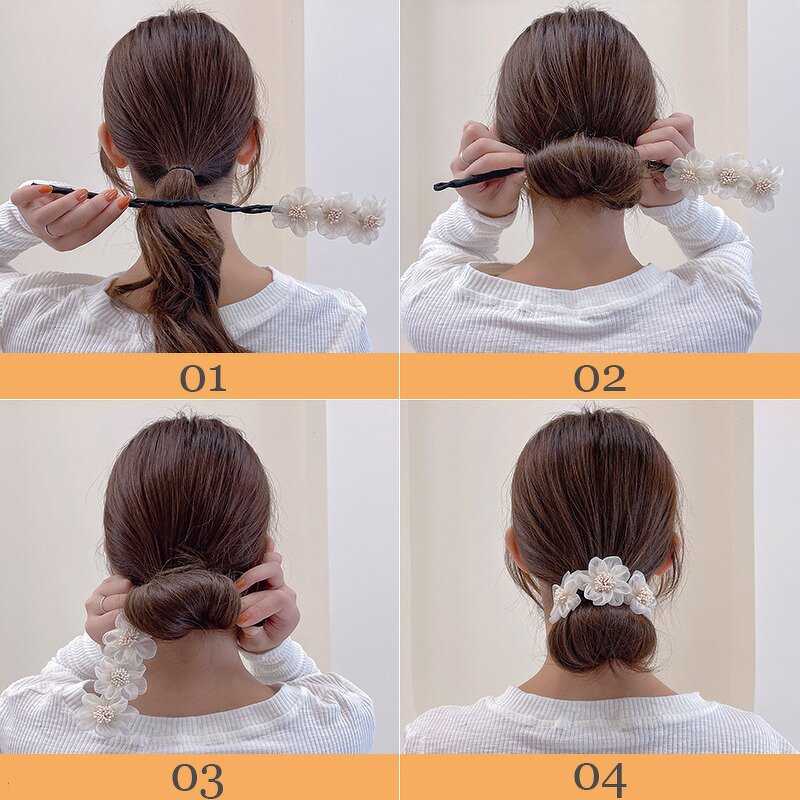 01

02

03

04