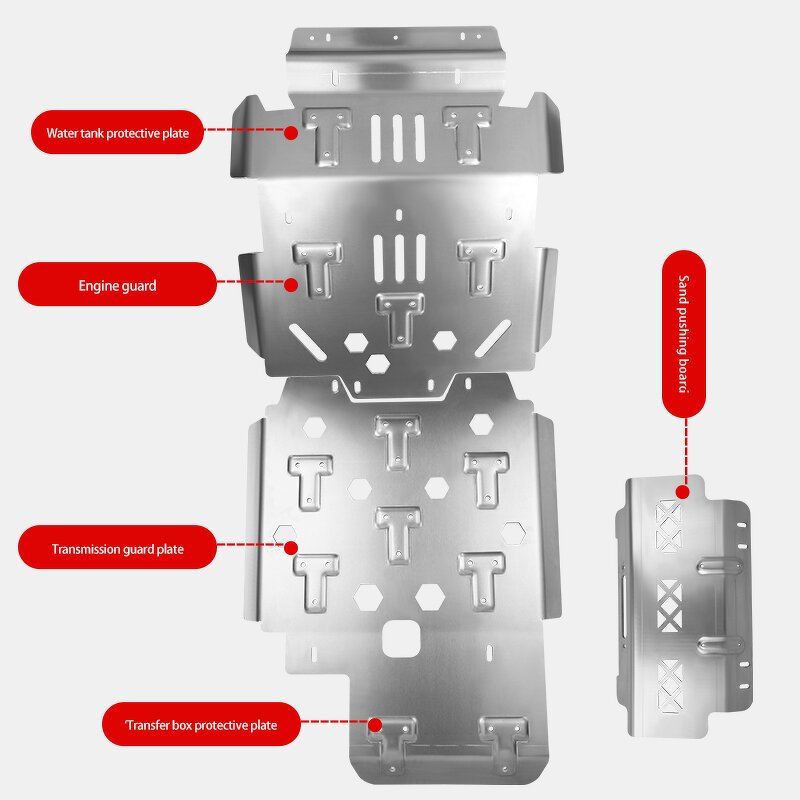 Water tank protective plate

Engine guard

Transmission guard plate

'Transfer box protective plate

Sand pushing board