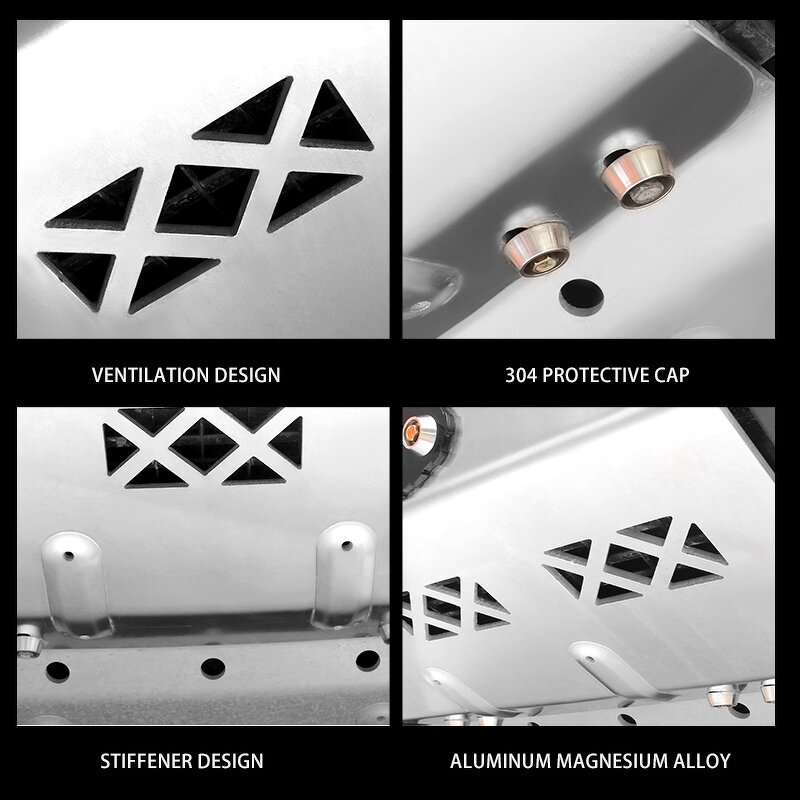 VENTILATION DESIGN

304 PROTECTIVE CAP

STIFFENER DESIGN

ALUMINUM MAGNESIUM ALLOY