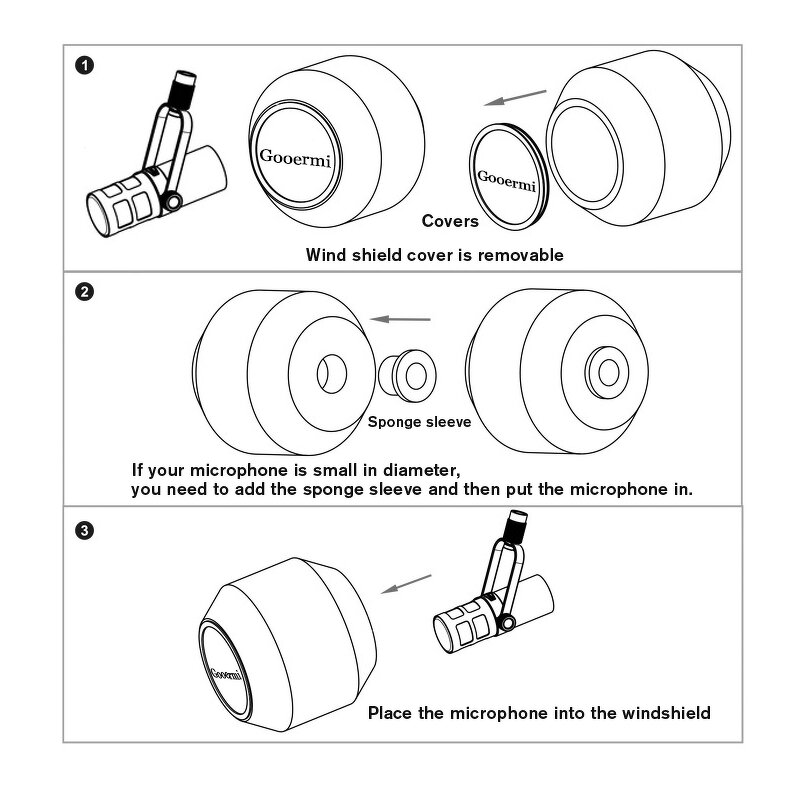 1

Gooermi

Gooermi

Covers

Wind shield cover is removable

2

Sponge sleeve

If your microphone is small in diameter, you need to add the sponge sleeve and then put the microphone in.

3

Gooermi

Place the microphone into the windshield