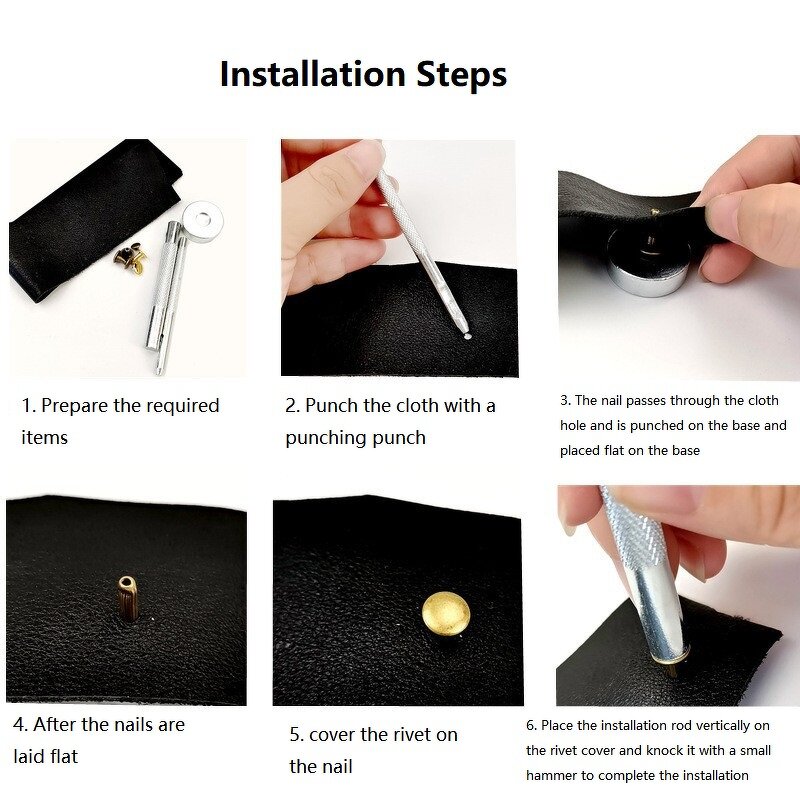 Installation Steps

1. Prepare the required items

2. Punch the cloth with a punching punch

3. The nail passes through the cloth hole and is punched on the base and placed flat on the base

4. After the nails are laid flat

5. cover the rivet on the nail

6. Place the installation rod vertically on the rivet cover and knock it with a small hammer to complete the installation