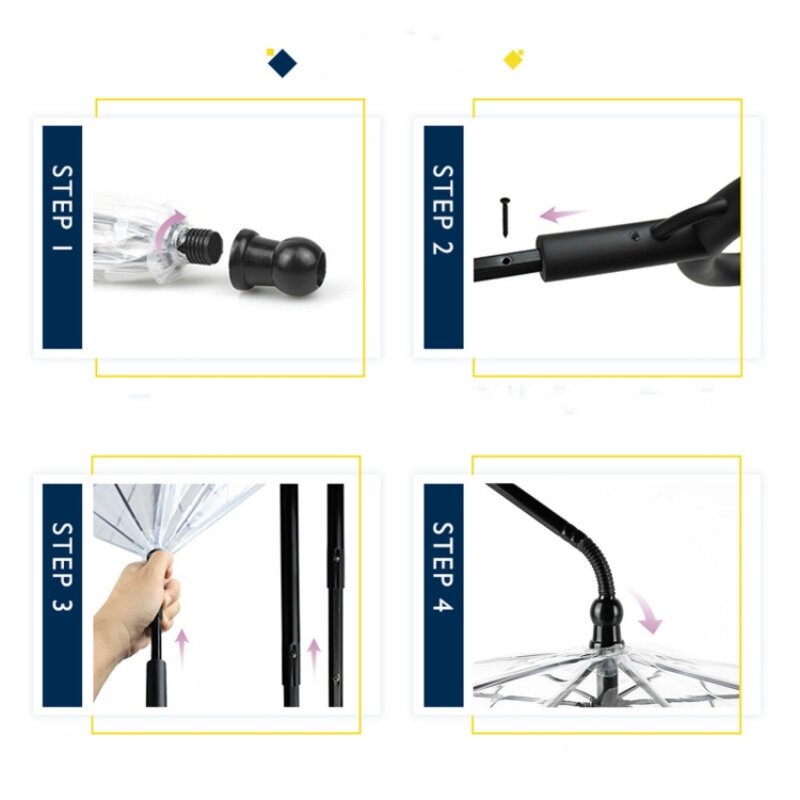 STEP 1

STEP 2

STEP 3

STEP 4