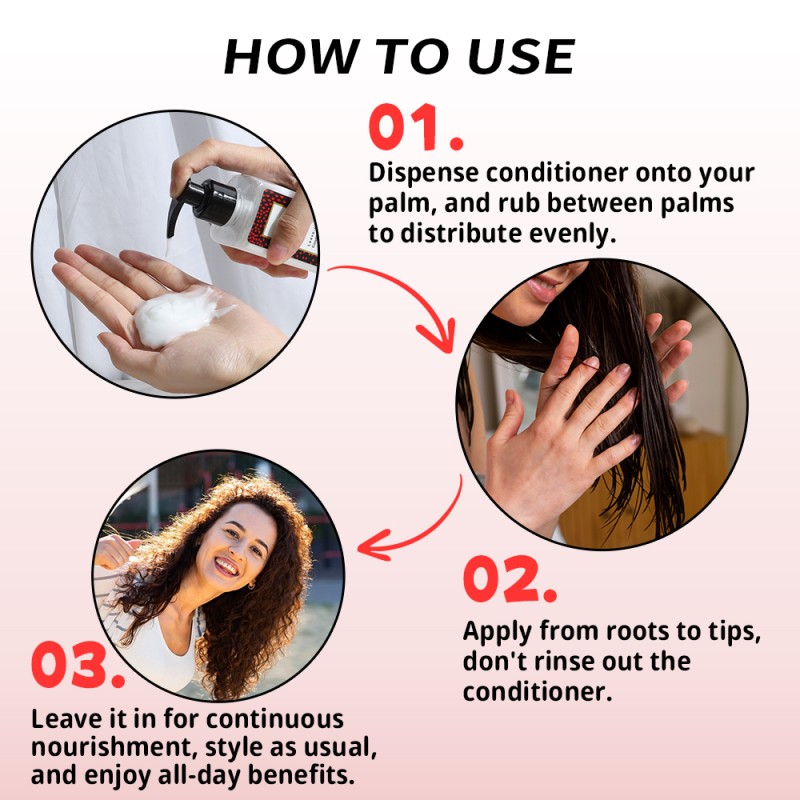 HOW TO USE

01.
Dispense conditioner onto your palm, and rub between palms to distribute evenly.

02.
Apply from roots to tips, don't rinse out the conditioner.

03.
Leave it in for continuous nourishment, style as usual, and enjoy all-day benefits.