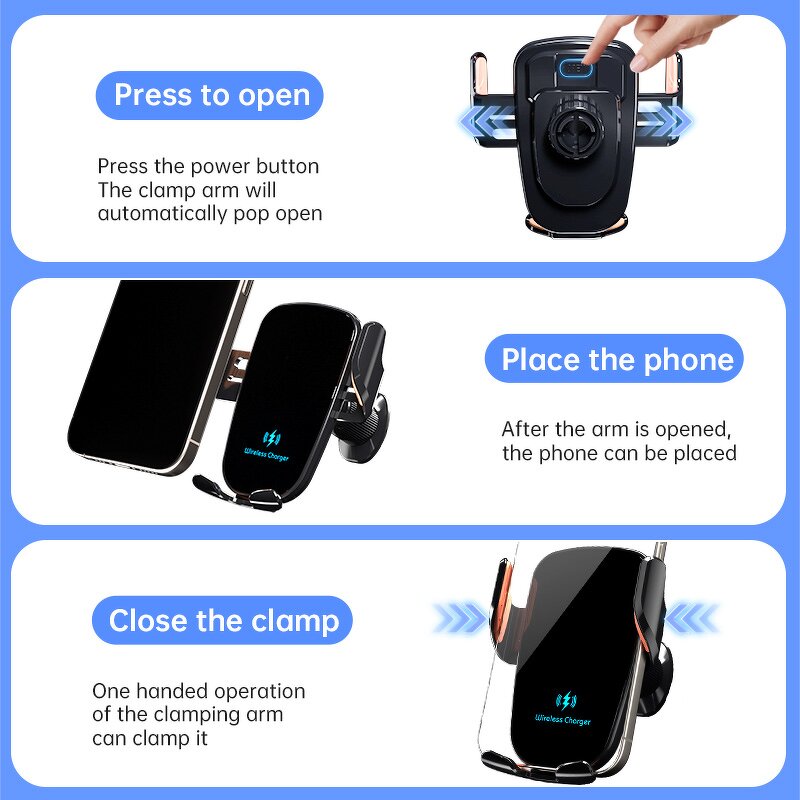 Press to open

Press the power button
The clamp arm will
automatically pop open

Wireless Charger

Place the phone

After the arm is opened,
the phone can be placed

Close the clamp

One handed operation
of the clamping arm
can clamp it

Wireless Charger