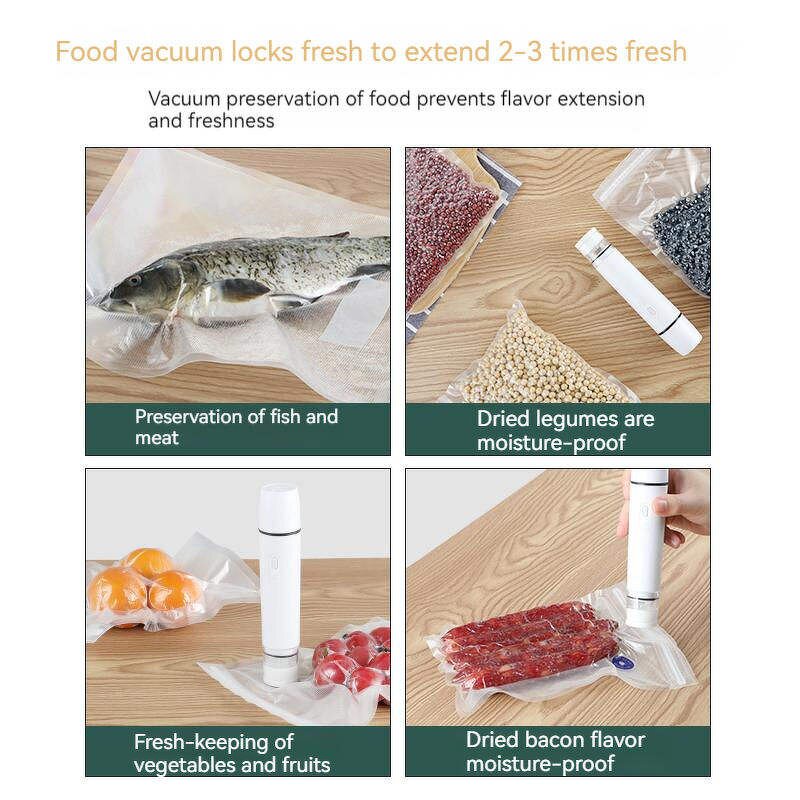 Food vacuum locks fresh to extend 2-3 times fresh

Vacuum preservation of food prevents flavor extension and freshness

Preservation of fish and meat

Dried legumes are moisture-proof

Fresh-keeping of vegetables and fruits

Dried bacon flavor moisture-proof