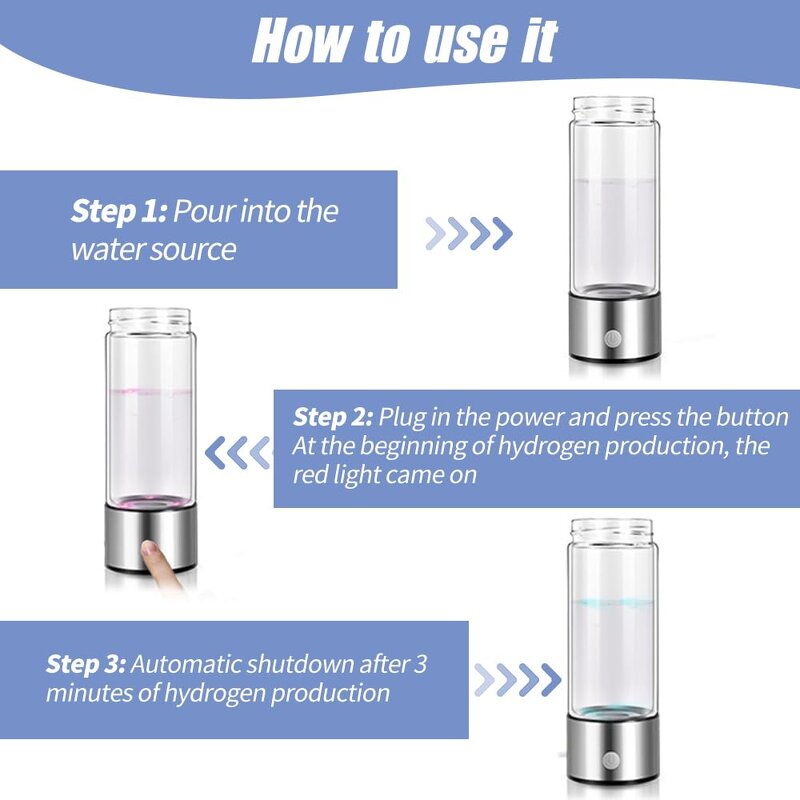 How to use it

Step 1: Pour into the water source

Step 2: Plug in the power and press the button
At the beginning of hydrogen production, the red light came on

Step 3: Automatic shutdown after 3 minutes of hydrogen production