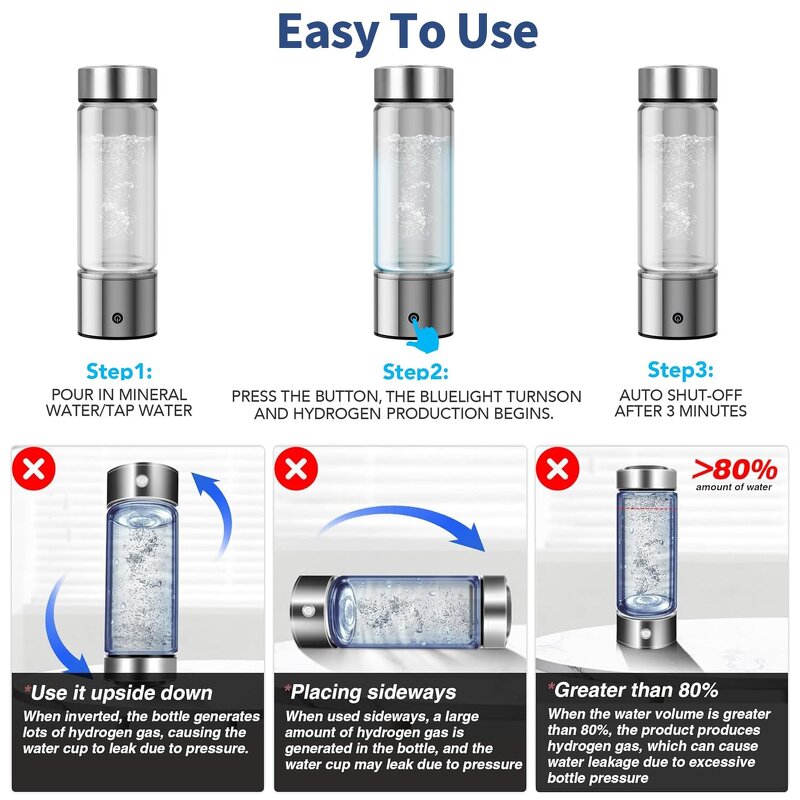 Easy To Use

Step1:
POUR IN MINERAL WATER/TAP WATER

Step2:
PRESS THE BUTTON, THE BLUELIGHT TURNSON AND HYDROGEN PRODUCTION BEGINS.

Step3:
AUTO SHUT-OFF AFTER 3 MINUTES

*Use it upside down
When inverted, the bottle generates lots of hydrogen gas, causing the water cup to leak due to pressure.

*Placing sideways
When used sideways, a large amount of hydrogen gas is generated in the bottle, and the water cup may leak due to pressure

>80%
amount of water

*Greater than 80%
When the water volume is greater than 80%, the product produces hydrogen gas, which can cause water leakage due to excessive bottle pressure