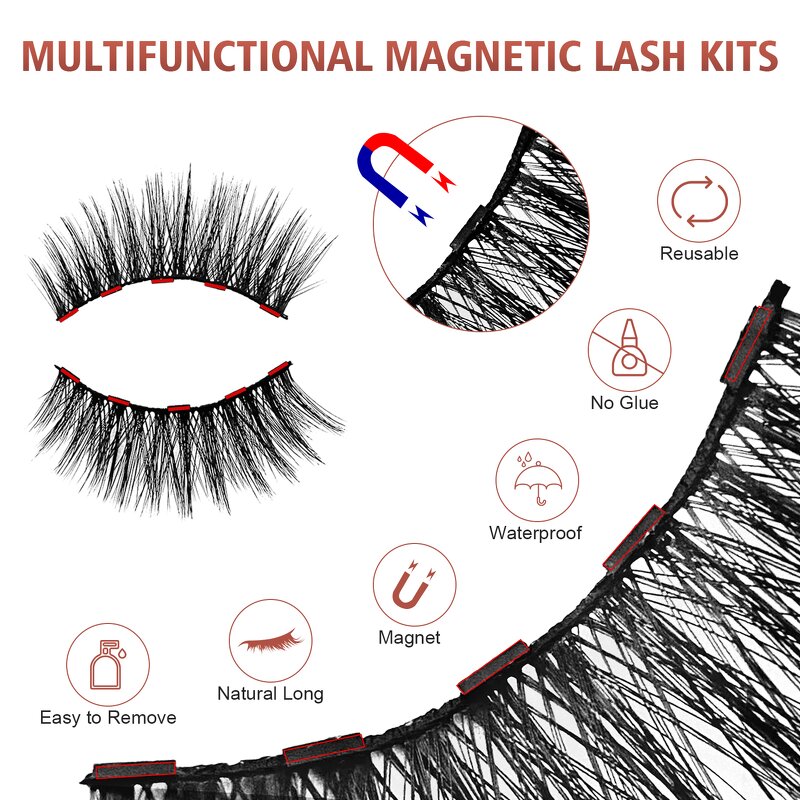 MULTIFUNCTIONAL MAGNETIC LASH KITS

Reusable

No Glue

Waterproof

Magnet

Natural Long

Easy to Remove