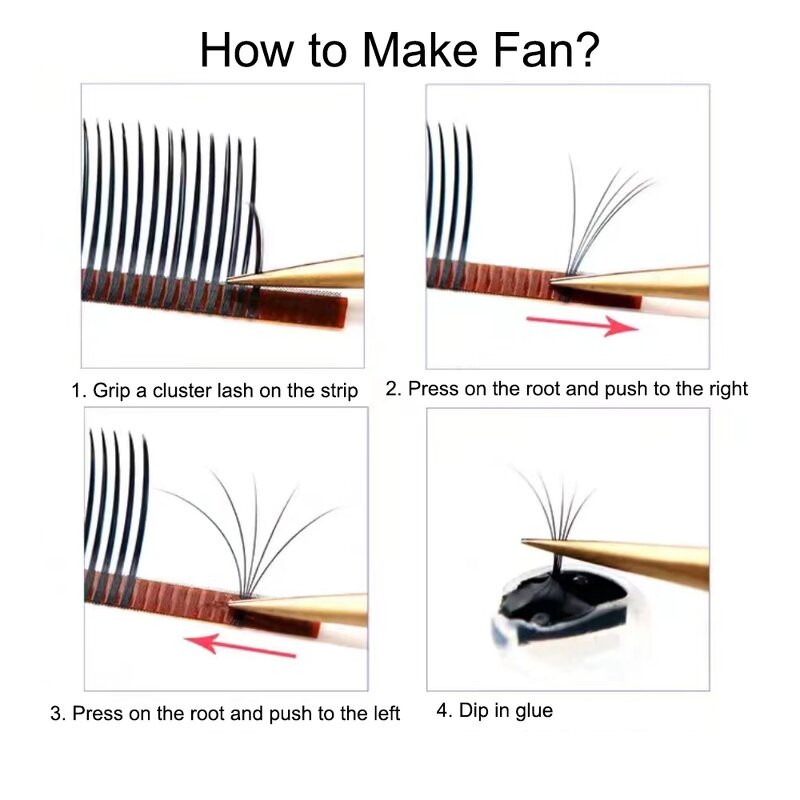 How to Make Fan?

1. Grip a cluster lash on the strip

2. Press on the root and push to the right

3. Press on the root and push to the left

4. Dip in glue