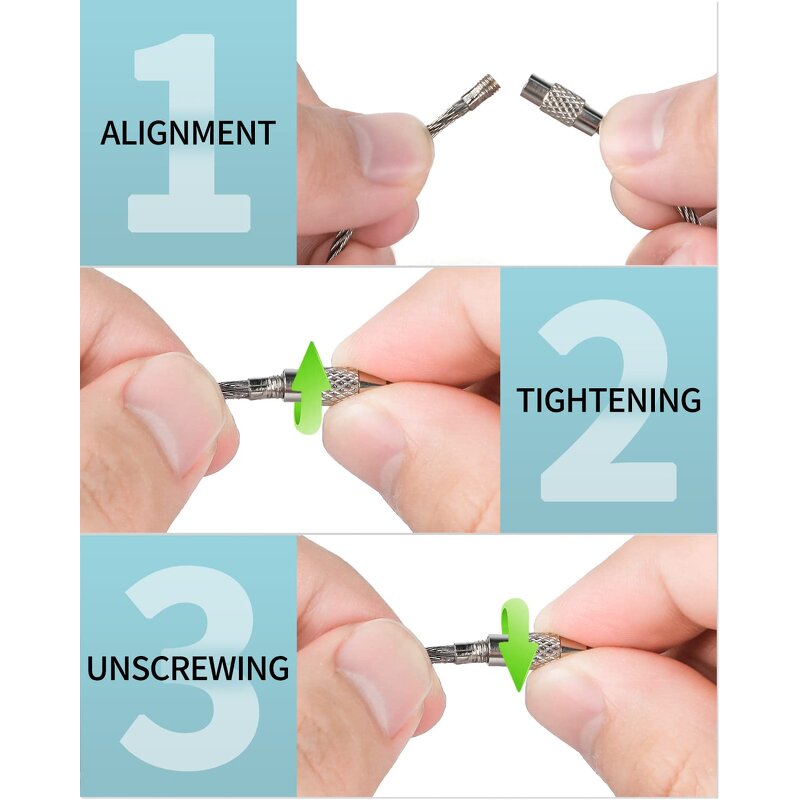 1
ALIGNMENT

2
TIGHTENING

3
UNSCREWING