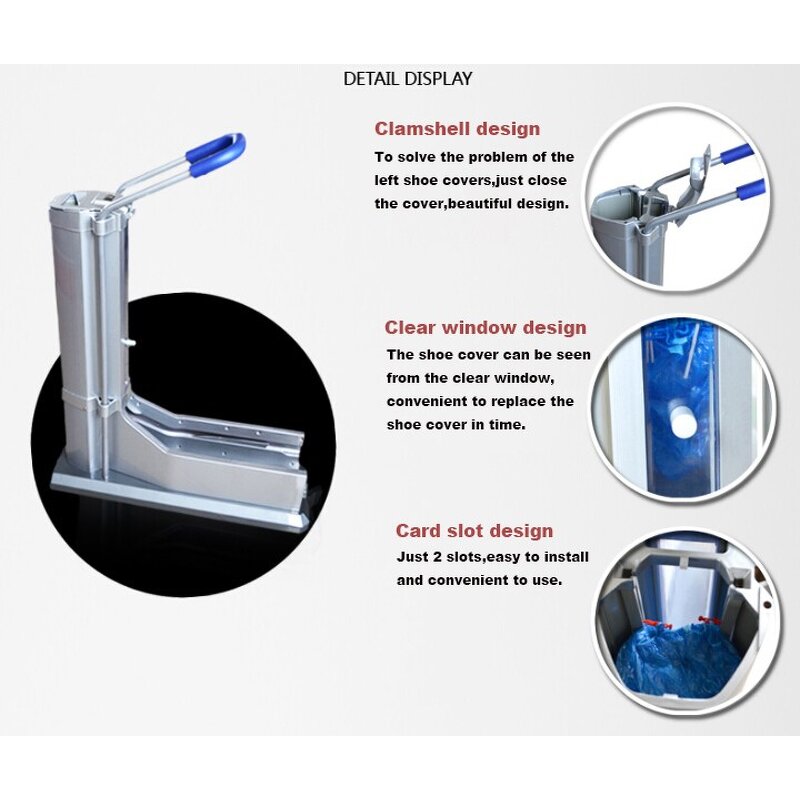 DETAIL DISPLAY

Clamshell design

To solve the problem of the left shoe covers,just close the cover,beautiful design.

Clear window design

The shoe cover can be seen from the clear window, convenient to replace the shoe cover in time.

Card slot design

Just 2 slots,easy to install and convenient to use.