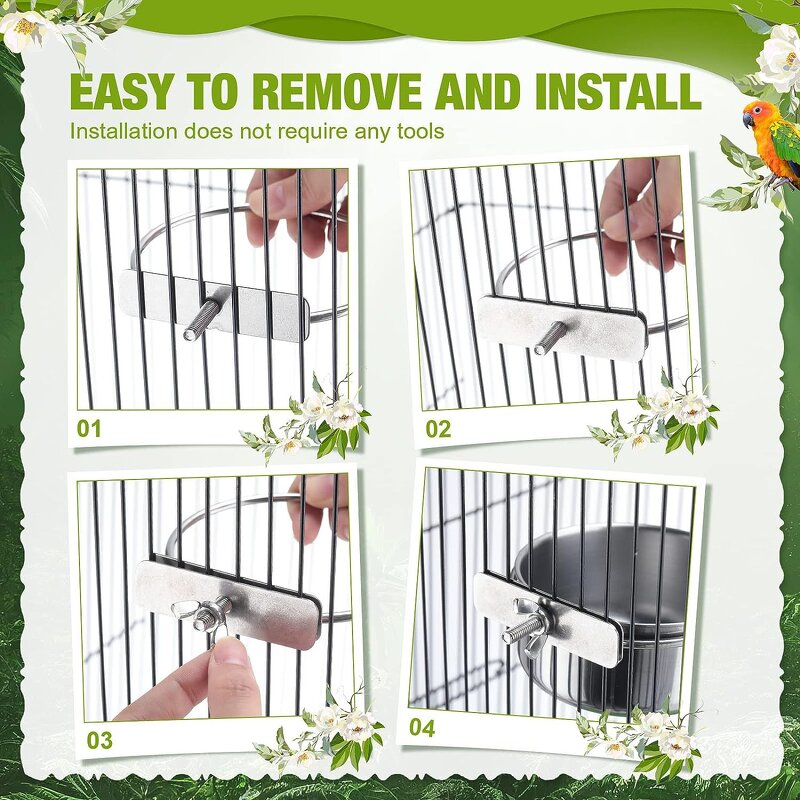 EASY TO REMOVE AND INSTALL
Installation does not require any tools

01

02

03

04