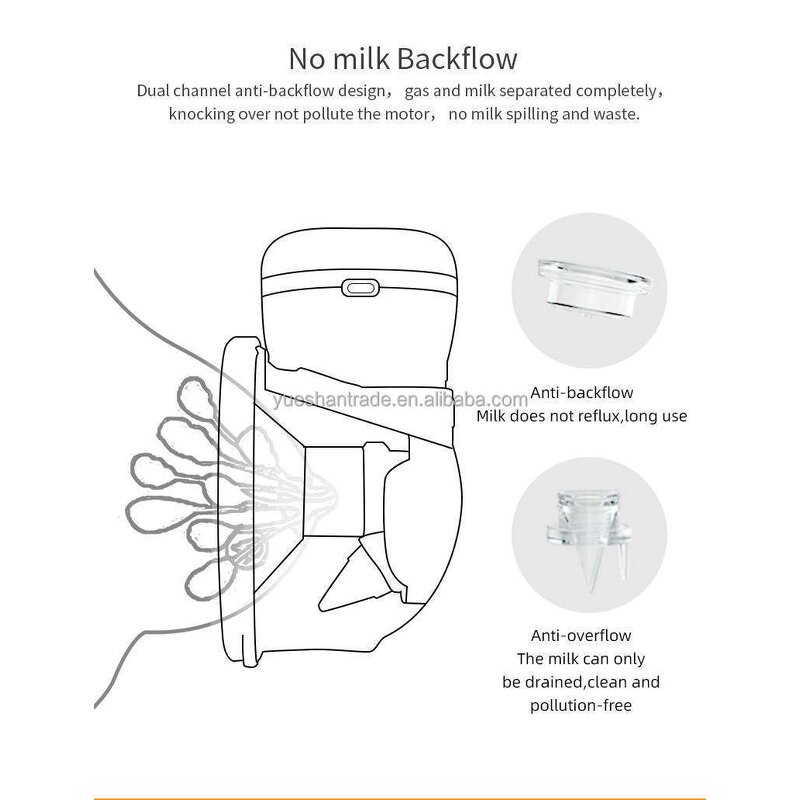 No milk Backflow

Dual channel anti-backflow design， gas and milk separated completely， knocking over not pollute the motor， no milk spilling and waste.

yueshantrade.en.alibaba.com

Anti-backflow
Milk does not reflux,long use

Anti-overflow
The milk can only be drained,clean and pollution-free