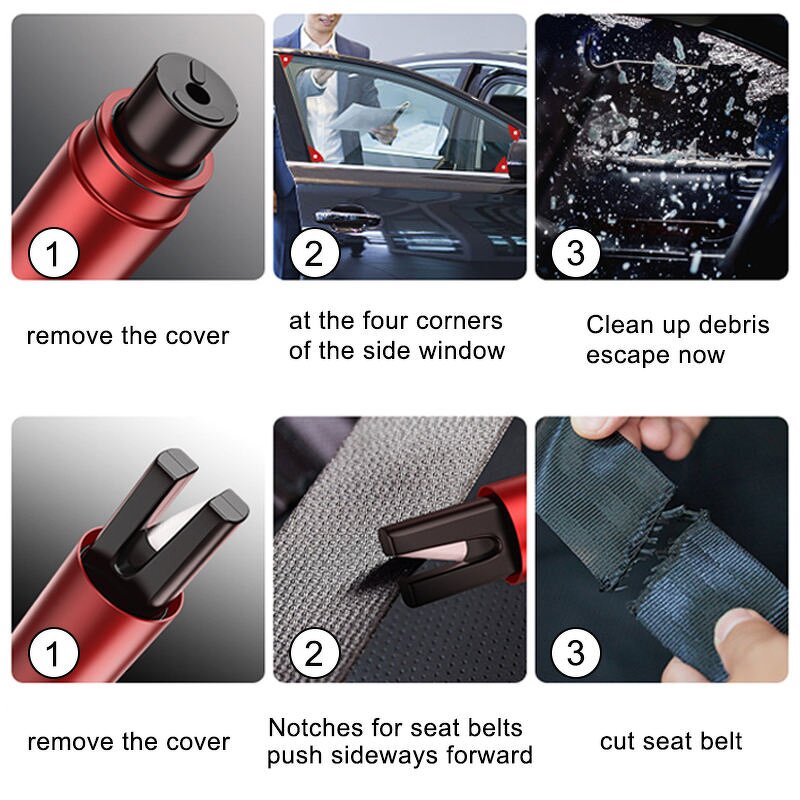 1

remove the cover

2

at the four corners of the side window

3

Clean up debris escape now

1

remove the cover

2

Notches for seat belts push sideways forward

3

cut seat belt