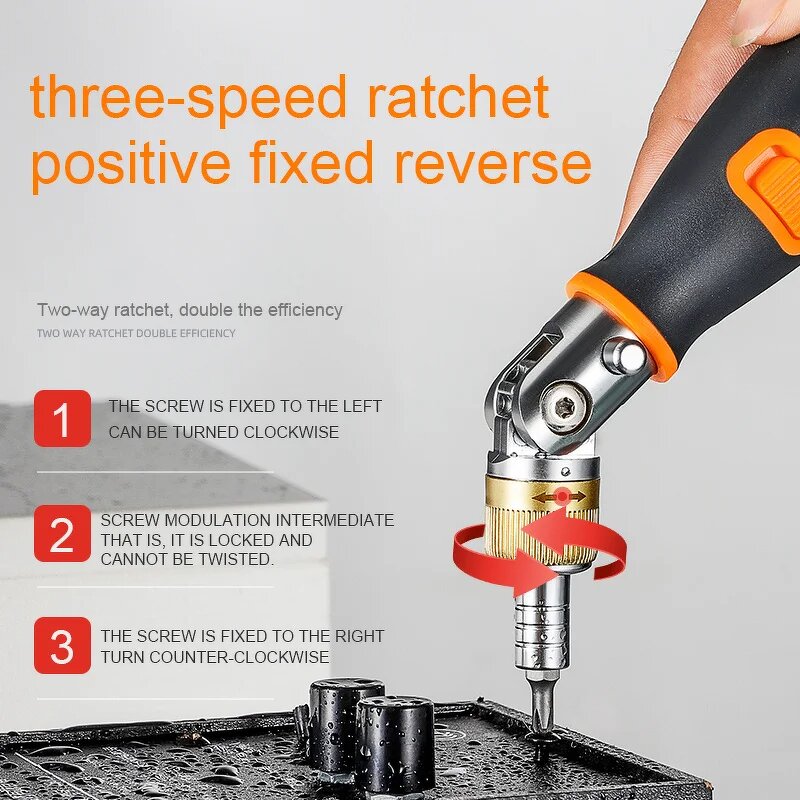 three-speed ratchet
positive fixed reverse

Two-way ratchet, double the efficiency
TWO WAY RATCHET DOUBLE EFFICIENCY

1 THE SCREW IS FIXED TO THE LEFT CAN BE TURNED CLOCKWISE

2 SCREW MODULATION INTERMEDIATE THAT IS, IT IS LOCKED AND CANNOT BE TWISTED.

3 THE SCREW IS FIXED TO THE RIGHT TURN COUNTER-CLOCKWISE