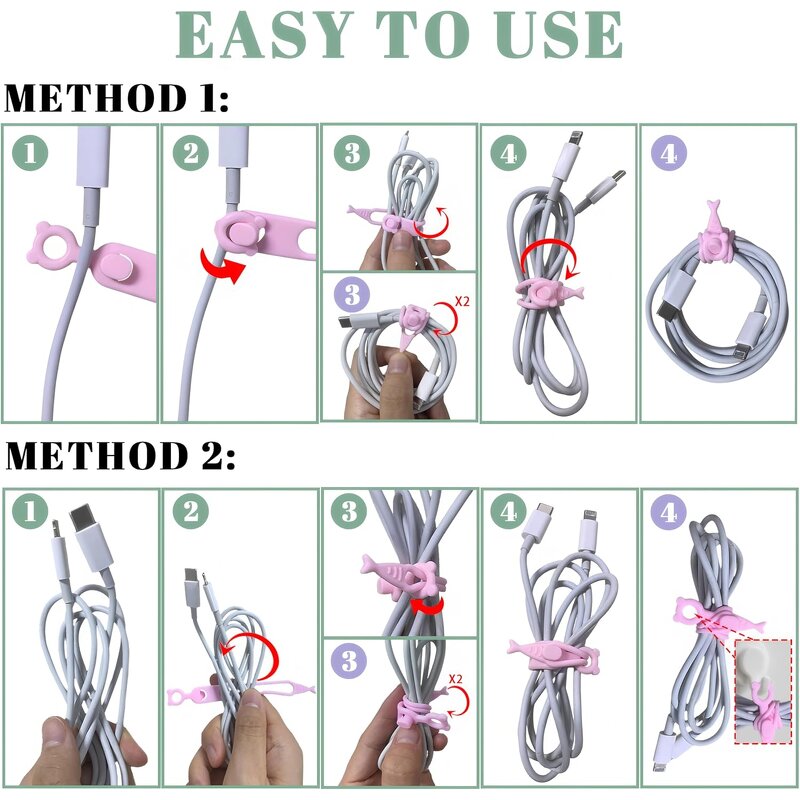 EASY TO USE

METHOD 1:

1

2

3

3

X2

4

4

METHOD 2:

1

2

3

3

X2

4

4