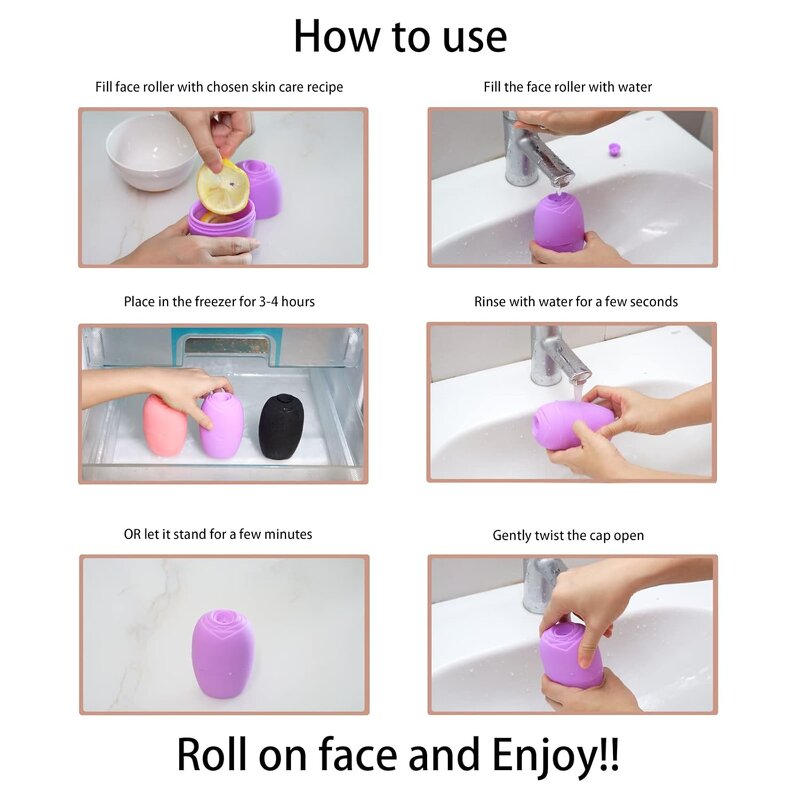 How to use

Fill face roller with chosen skin care recipe

Fill the face roller with water

Place in the freezer for 3-4 hours

Rinse with water for a few seconds

OR let it stand for a few minutes

Gently twist the cap open

Roll on face and Enjoy!!