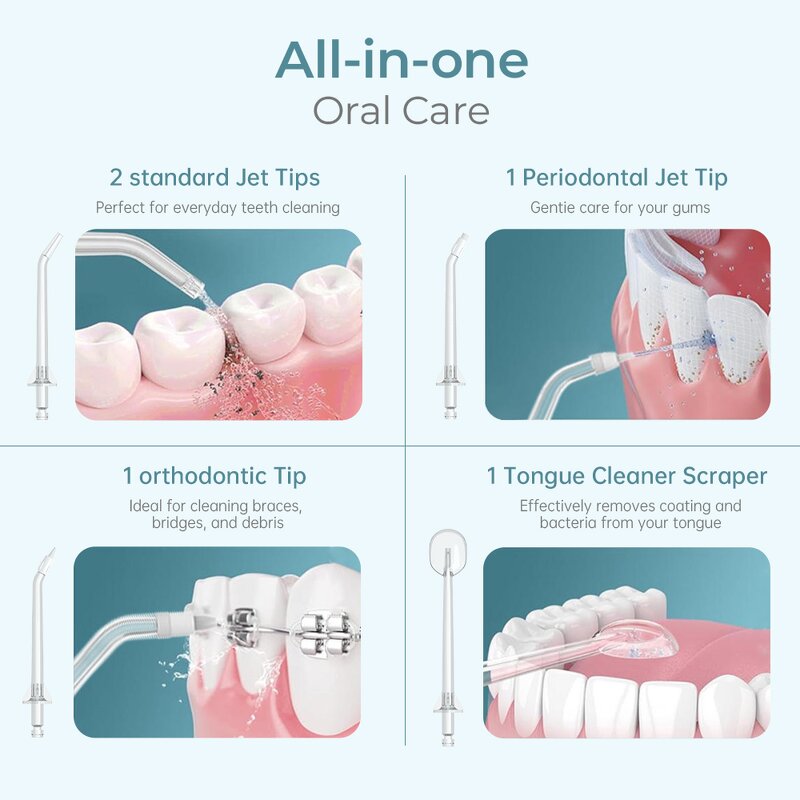 All-in-one
Oral Care

2 standard Jet Tips
Perfect for everyday teeth cleaning

1 Periodontal Jet Tip
Gentie care for your gums

1 orthodontic Tip
Ideal for cleaning braces, bridges, and debris

1 Tongue Cleaner Scraper
Effectively removes coating and bacteria from your tongue