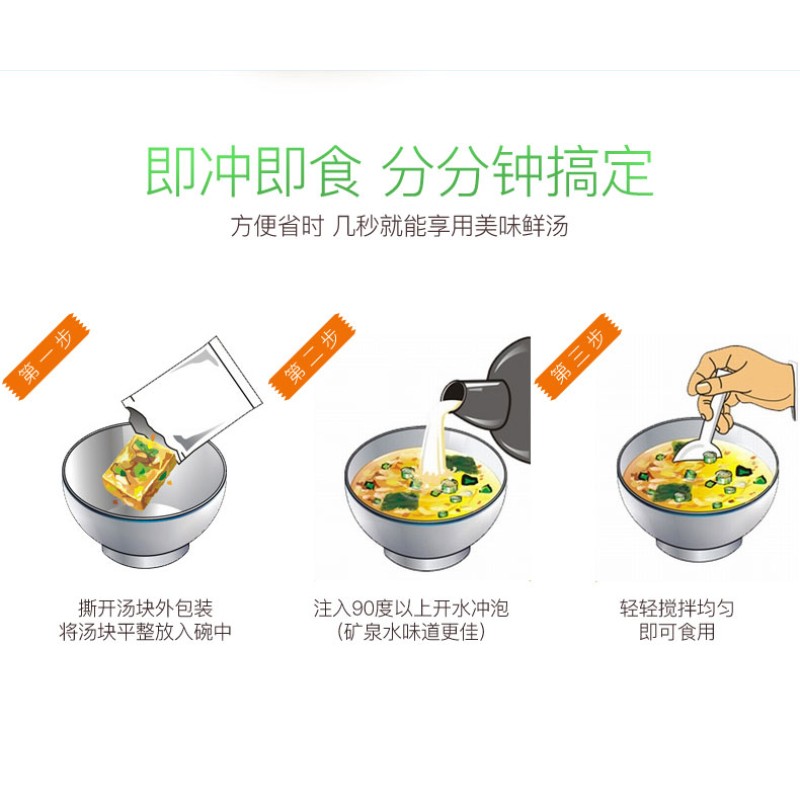 即冲即食 分分钟搞定

方便省时 几秒就能享用美味鲜汤

第一步

撕开汤块外包装
将汤块平整放入碗中

第二步

注入90度以上开水冲泡
（矿泉水味道更佳）

第三步

轻轻搅拌均匀
即可食用