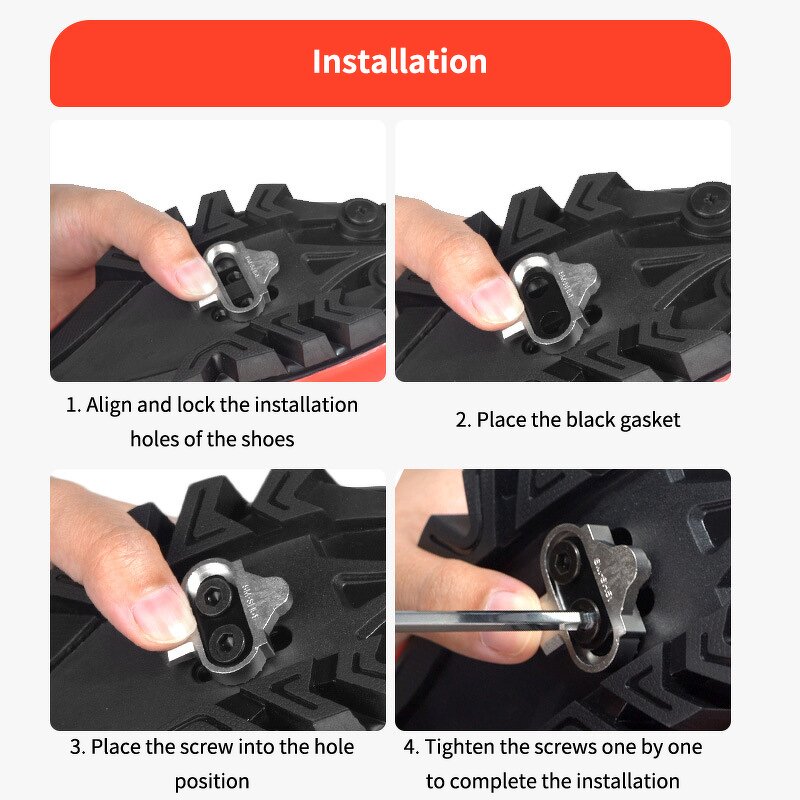 Installation

1. Align and lock the installation holes of the shoes

2. Place the black gasket

3. Place the screw into the hole position

4. Tighten the screws one by one to complete the installation