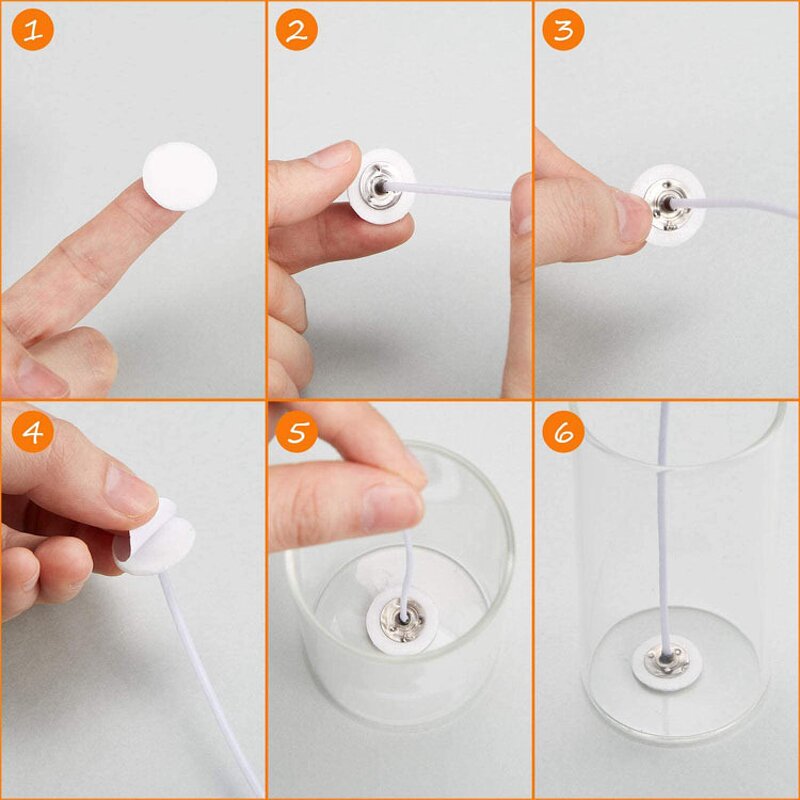 1
2
3
4
5
6