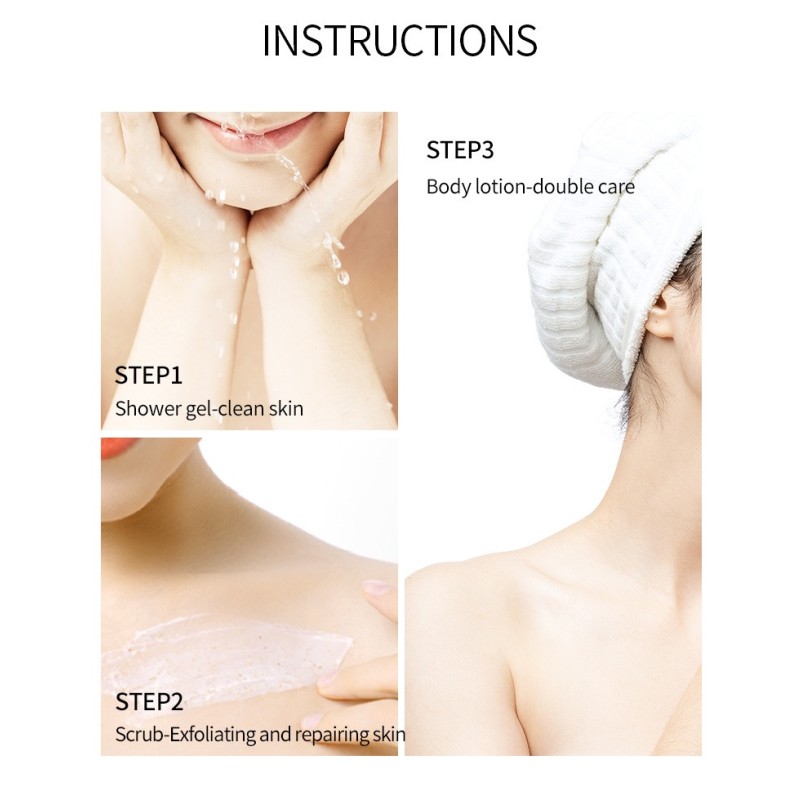 INSTRUCTIONS

STEP1
Shower gel-clean skin

STEP2
Scrub-Exfoliating and repairing skin

STEP3
Body lotion-double care