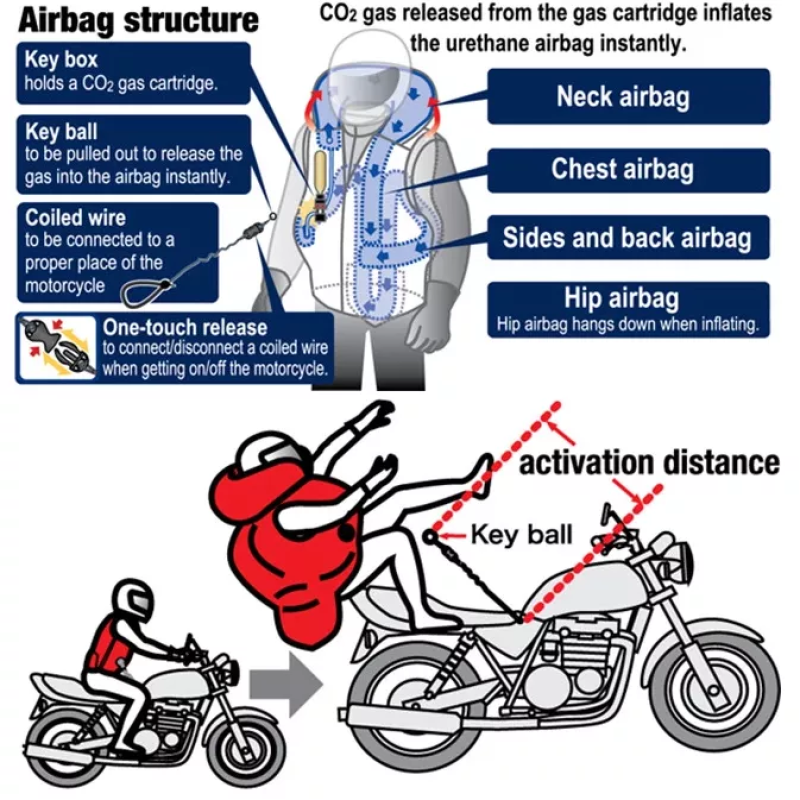 Airbag structure

$CO_2$ gas released from the gas cartridge inflates the urethane airbag instantly.

Key box
holds a $CO_2$ gas cartridge.

Key ball
to be pulled out to release the gas into the airbag instantly.

Coiled wire
to be connected to a proper place of the motorcycle

One-touch release
to connect/disconnect a coiled wire when getting on/off the motorcycle.

Neck airbag

Chest airbag

Sides and back airbag

Hip airbag
Hip airbag hangs down when inflating.

activation distance

Key ball