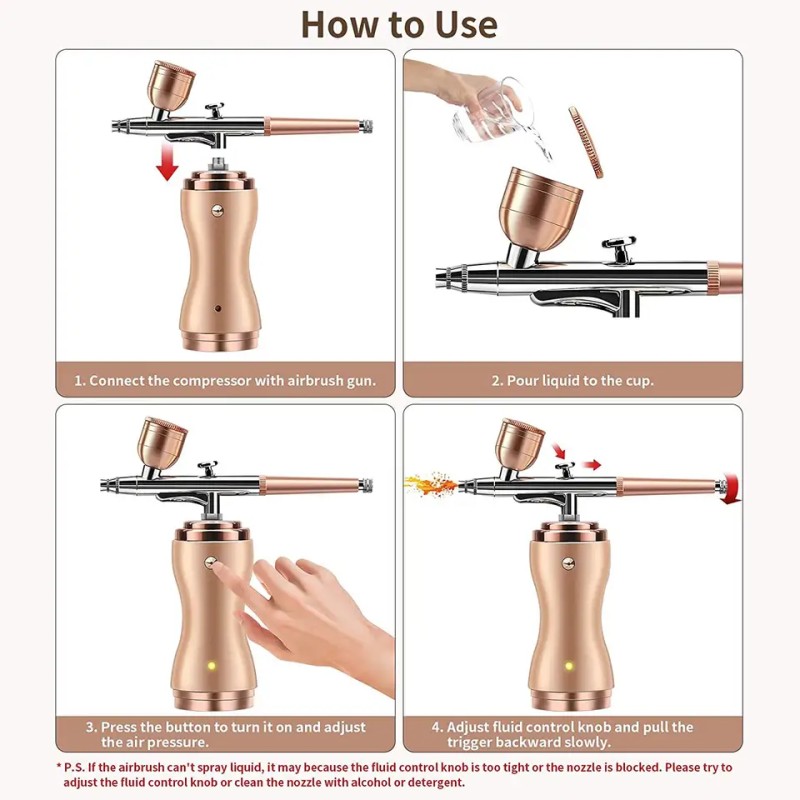 How to Use

1. Connect the compressor with airbrush gun.

2. Pour liquid to the cup.

3. Press the button to turn it on and adjust the air pressure.

4. Adjust fluid control knob and pull the trigger backward slowly.

* P.S. If the airbrush can't spray liquid, it may because the fluid control knob is too tight or the nozzle is blocked. Please try to adjust the fluid control knob or clean the nozzle with alcohol or detergent.