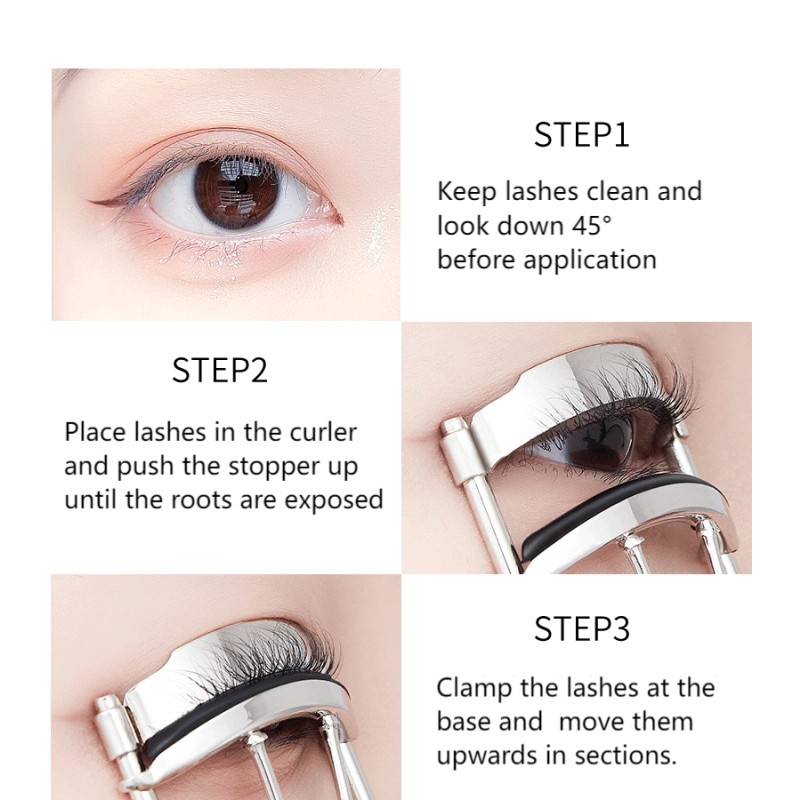 STEP1

Keep lashes clean and look down 45° before application

STEP2

Place lashes in the curler and push the stopper up until the roots are exposed

STEP3

Clamp the lashes at the base and move them upwards in sections.