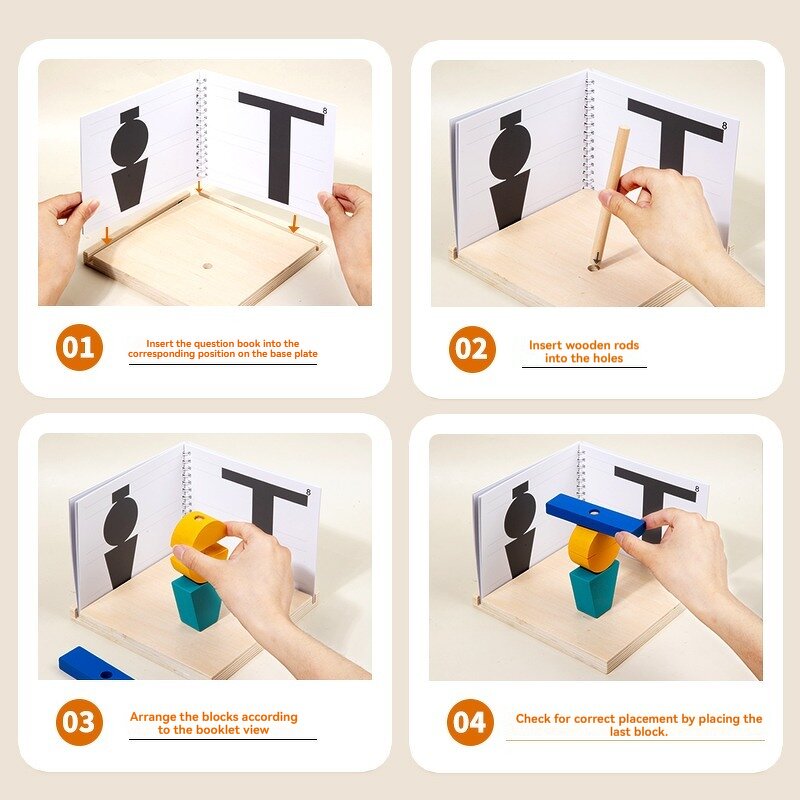 8

01

Insert the question book into the corresponding position on the base plate

8

02

Insert wooden rods into the holes

8

03

Arrange the blocks according to the booklet view

04

Check for correct placement by placing the last block.