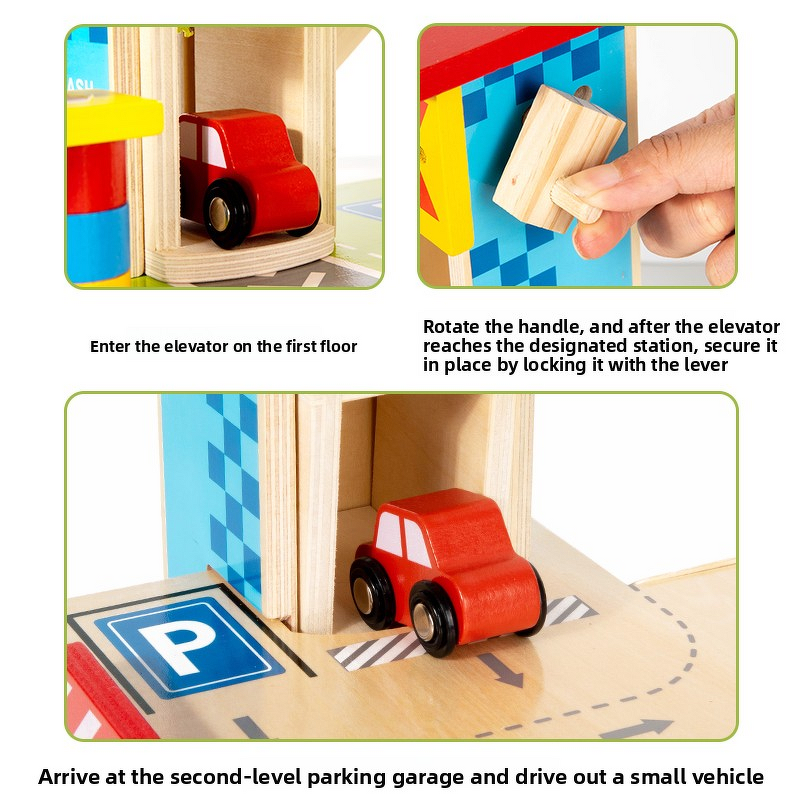 ASH

Enter the elevator on the first floor

Rotate the handle, and after the elevator reaches the designated station, secure it in place by locking it with the lever

P

Arrive at the second-level parking garage and drive out a small vehicle