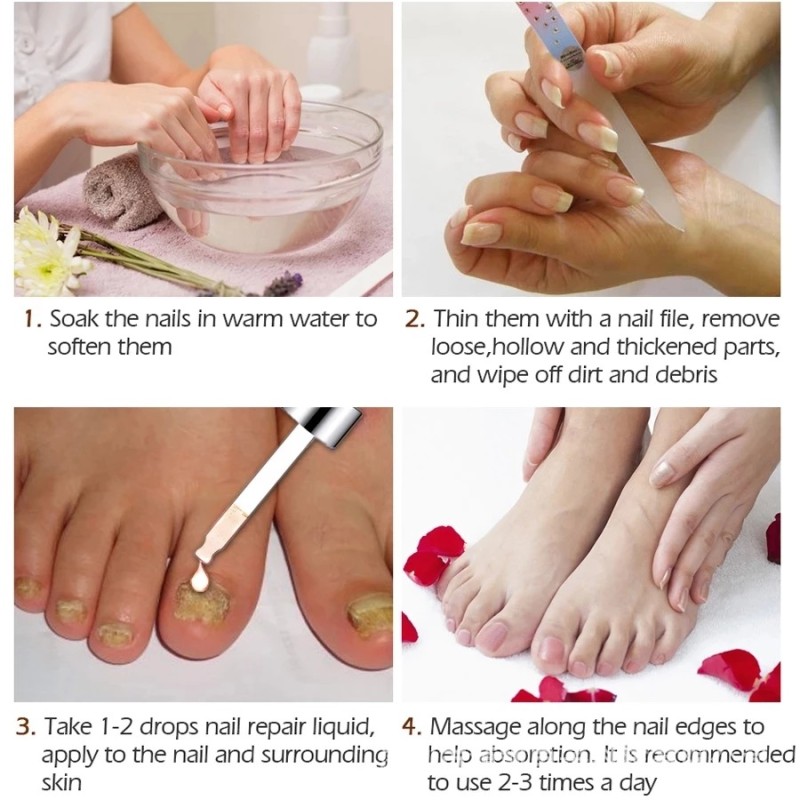 1. Soak the nails in warm water to soften them

2. Thin them with a nail file, remove loose,hollow and thickened parts, and wipe off dirt and debris

3. Take 1-2 drops nail repair liquid, apply to the nail and surrounding skin

4. Massage along the nail edges to help absorption. It is recommended to use 2-3 times a day