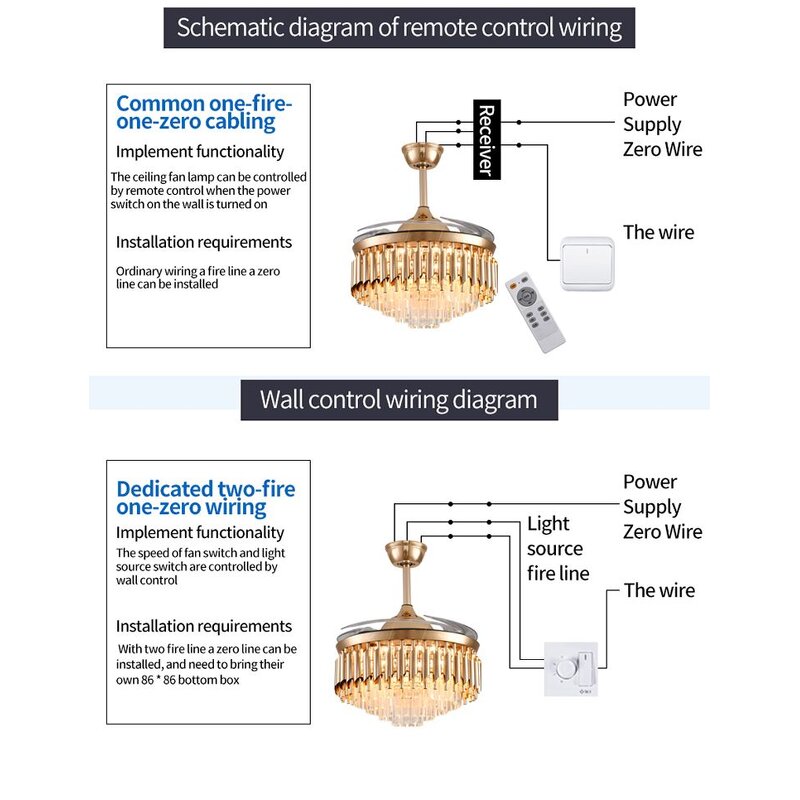 Schematic diagram of remote control wiring

Common one-fire-one-zero cabling

Implement functionality

The ceiling fan lamp can be controlled by remote control when the power switch on the wall is turned on

Installation requirements

Ordinary wiring a fire line a zero line can be installed

Receiver

Power Supply Zero Wire

The wire

Wall control wiring diagram

Dedicated two-fire one-zero wiring

Implement functionality

The speed of fan switch and light source switch are controlled by wall control

Installation requirements

With two fire line a zero line can be installed, and need to bring their own 86 * 86 bottom box

Power Supply Zero Wire

Light source fire line

The wire