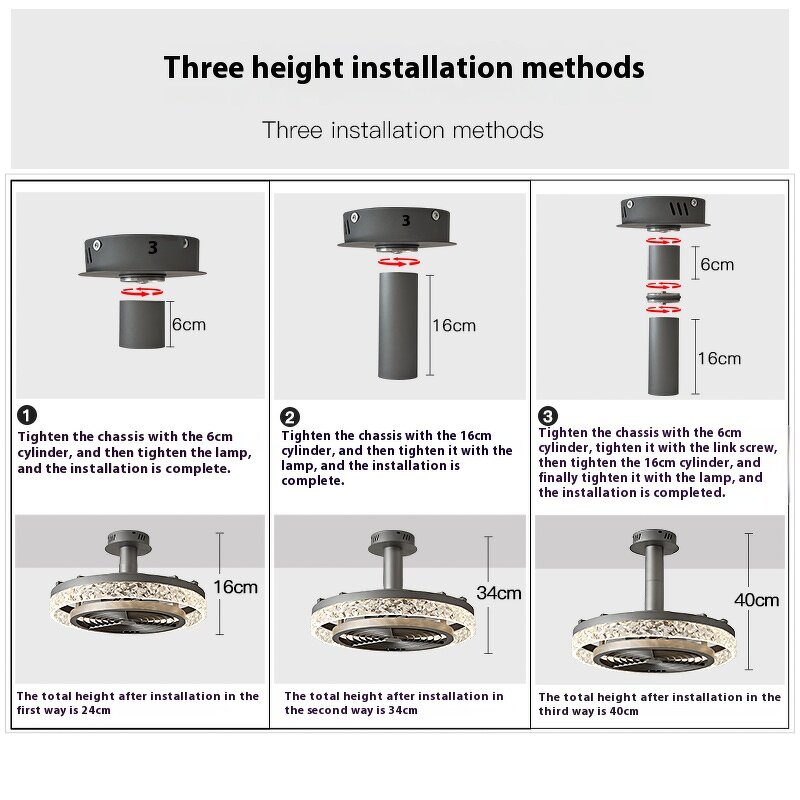 Three height installation methods

Three installation methods

3

6cm

❶
Tighten the chassis with the 6cm cylinder, and then tighten the lamp, and the installation is complete.

16cm

The total height after installation in the first way is 24cm

3

16cm

❷
Tighten the chassis with the 16cm cylinder, and then tighten it with the lamp, and the installation is complete.

34cm

The total height after installation in the second way is 34cm

6cm

16cm

❸
Tighten the chassis with the 6cm cylinder, tighten it with the link screw, then tighten the 16cm cylinder, and finally tighten it with the lamp, and the installation is completed.

40cm

The total height after installation in the third way is 40cm