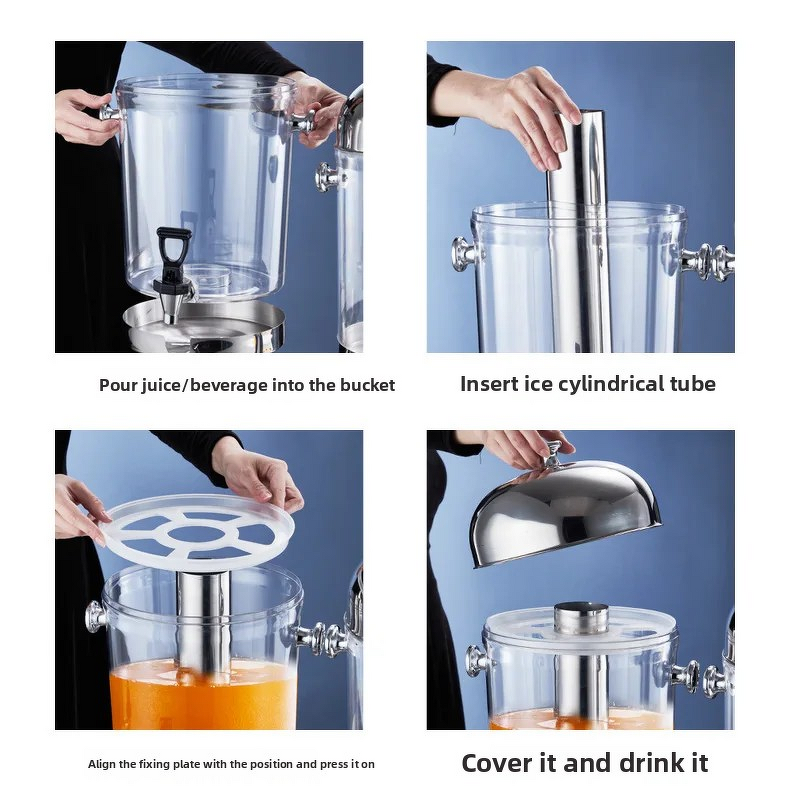 Pour juice/beverage into the bucket

Insert ice cylindrical tube

Align the fixing plate with the position and press it on

Cover it and drink it