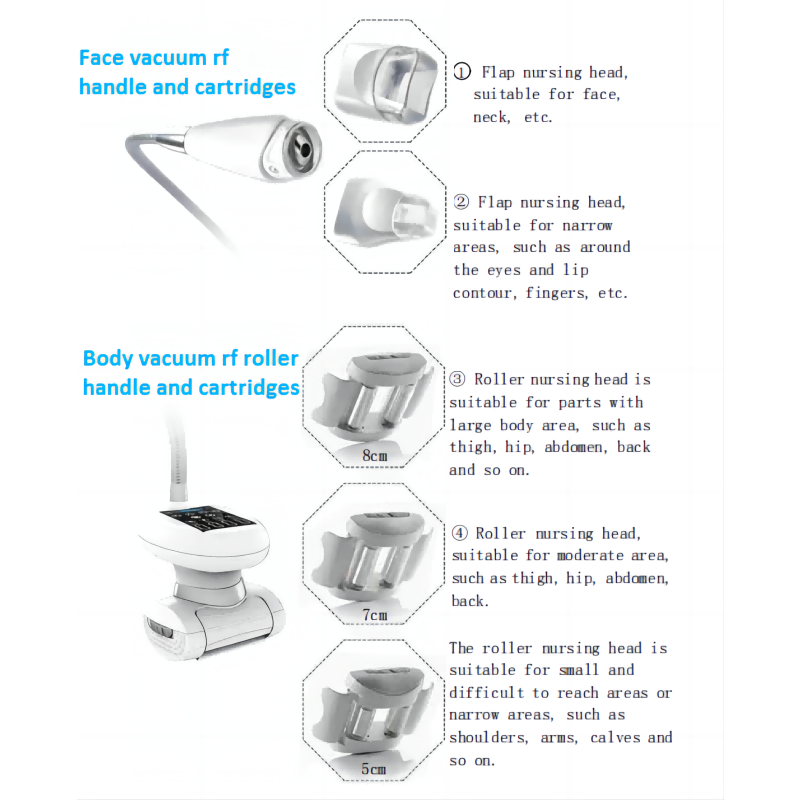 Face vacuum rf handle and cartridges

① Flap nursing head, suitable for face, neck, etc.

② Flap nursing head, suitable for narrow areas, such as around the eyes and lip contour, fingers, etc.

Body vacuum rf roller handle and cartridges

8cm

③ Roller nursing head is suitable for parts with large body area, such as thigh, hip, abdomen, back and so on.

7cm

④ Roller nursing head, suitable for moderate area, such as thigh, hip, abdomen, back.

5cm

The roller nursing head is suitable for small and difficult to reach areas or narrow areas, such as shoulders, arms, calves and so on.