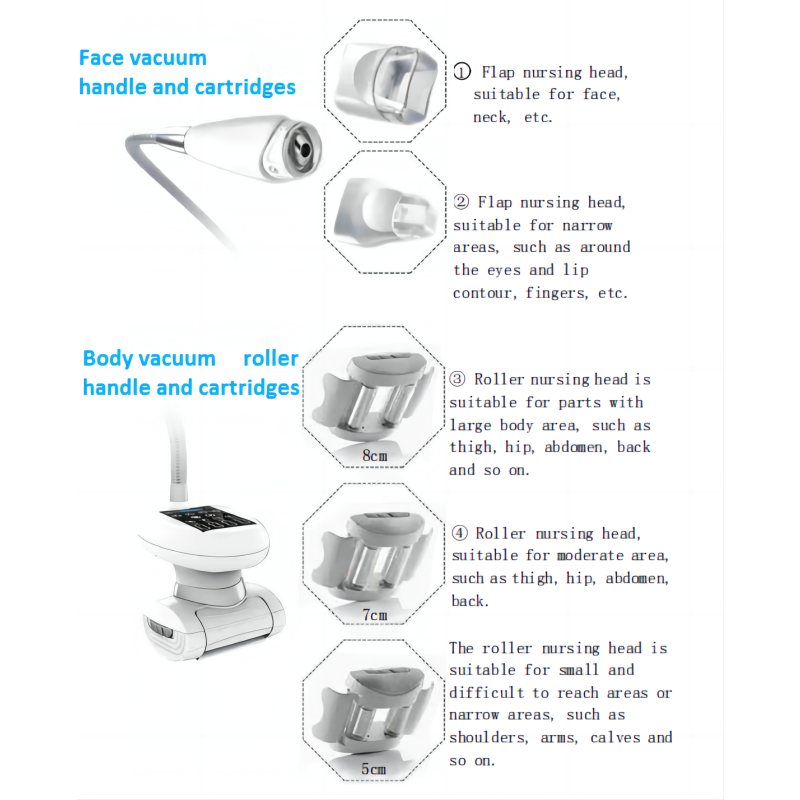 Face vacuum handle and cartridges

① Flap nursing head, suitable for face, neck, etc.

② Flap nursing head, suitable for narrow areas, such as around the eyes and lip contour, fingers, etc.

Body vacuum roller handle and cartridges

8cm

③ Roller nursing head is suitable for parts with large body area, such as thigh, hip, abdomen, back and so on.

7cm

④ Roller nursing head, suitable for moderate area, such as thigh, hip, abdomen, back.

5cm

The roller nursing head is suitable for small and difficult to reach areas or narrow areas, such as shoulders, arms, calves and so on.