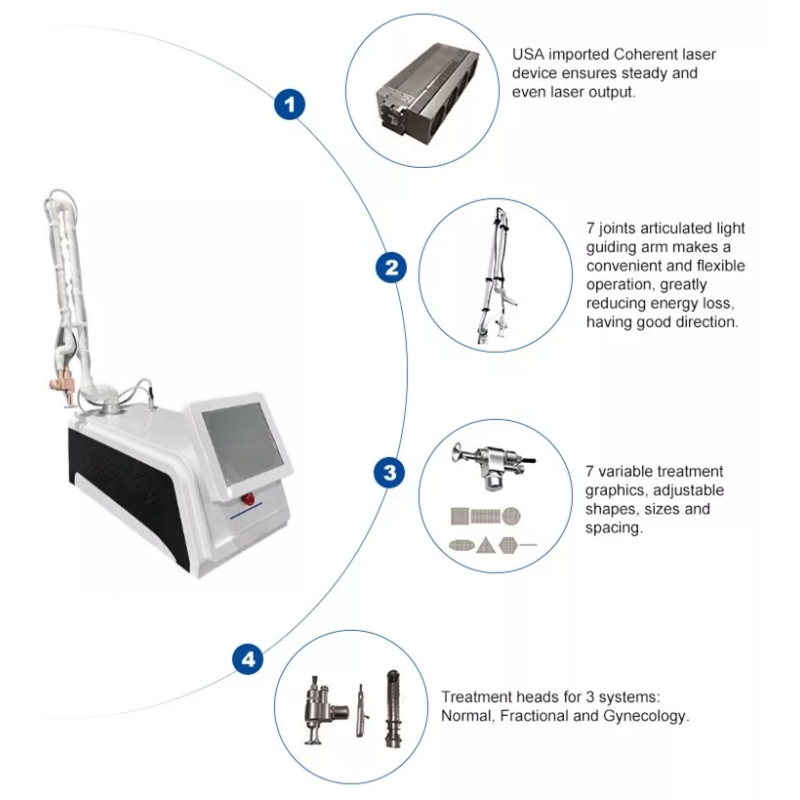 1

USA imported Coherent laser device ensures steady and even laser output.

2

7 joints articulated light guiding arm makes a convenient and flexible operation, greatly reducing energy loss, having good direction.

3

7 variable treatment graphics, adjustable shapes, sizes and spacing.

4

Treatment heads for 3 systems: Normal, Fractional and Gynecology.