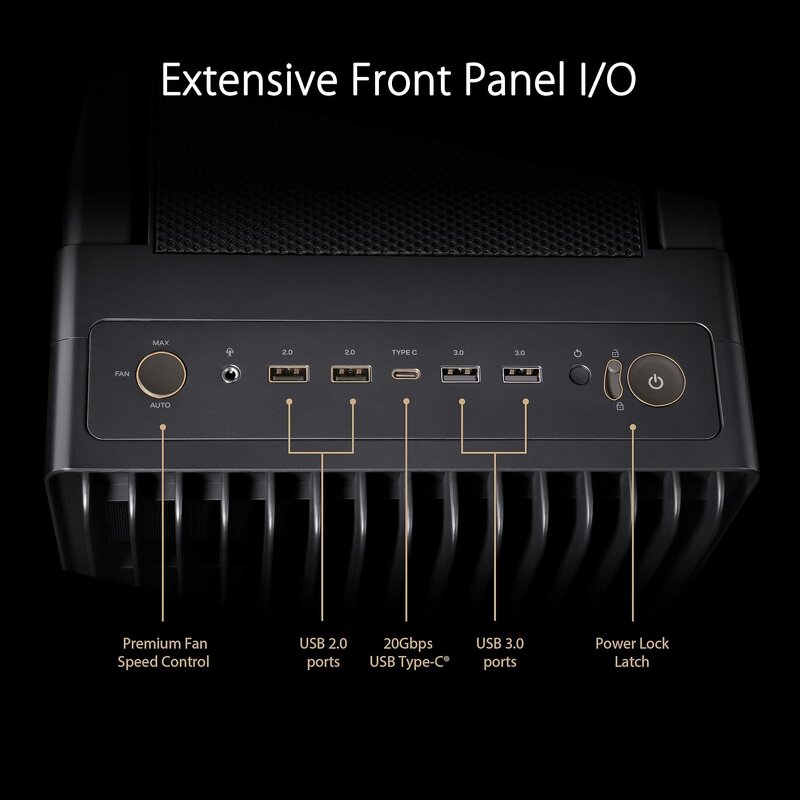 Extensive Front Panel I/O

MAX
FAN
AUTO

2.0
2.0
TYPE C
3.0
3.0

Premium Fan Speed Control

USB 2.0 ports

20Gbps USB Type-C®

USB 3.0 ports

Power Lock Latch