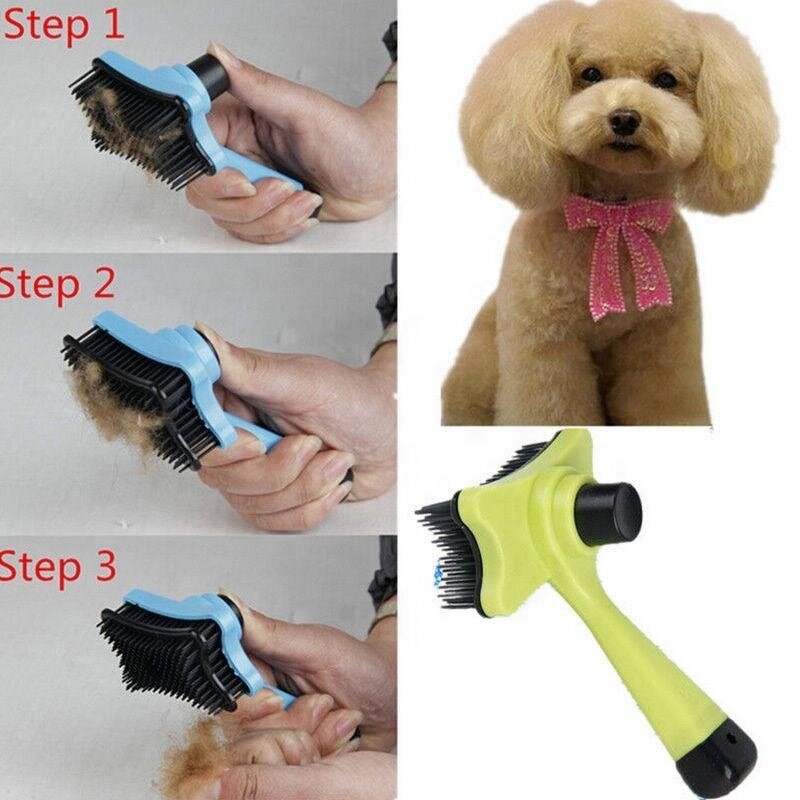 Step 1

Step 2

Step 3