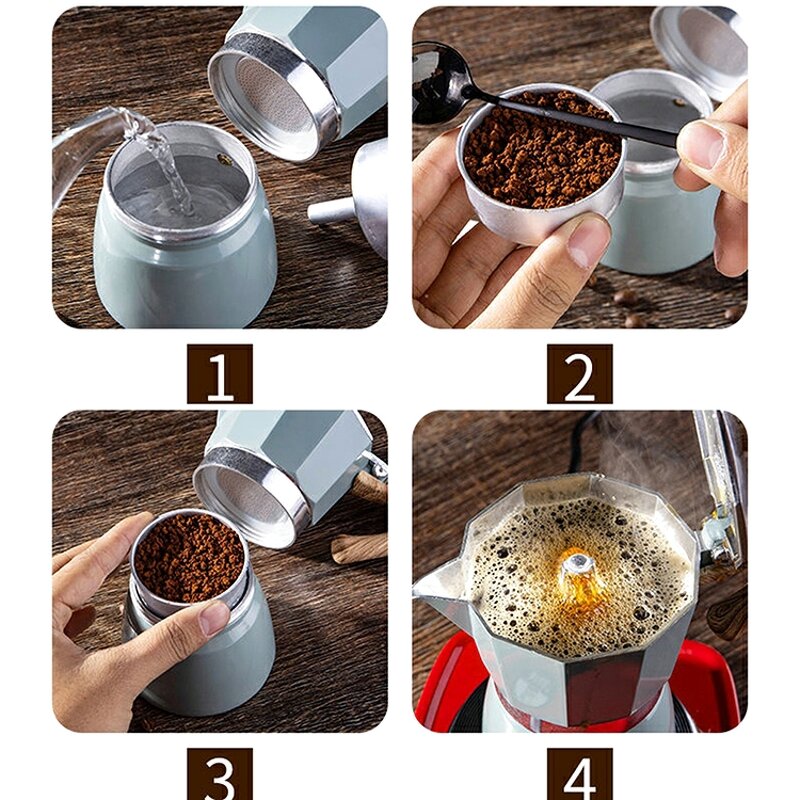 1

2

3

4