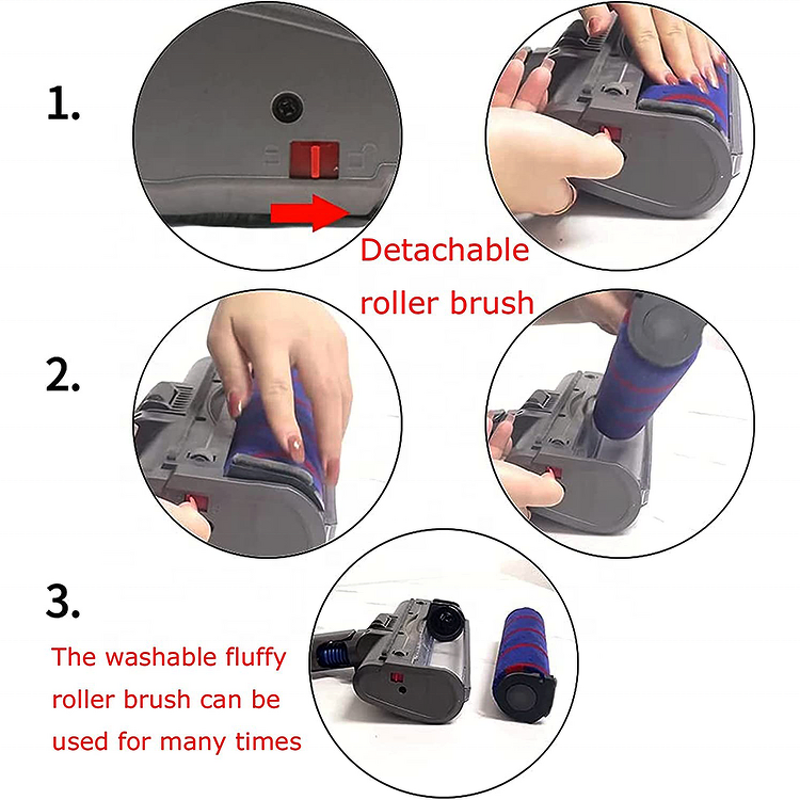 1.

Detachable roller brush

2.

3.

The washable fluffy roller brush can be used for many times